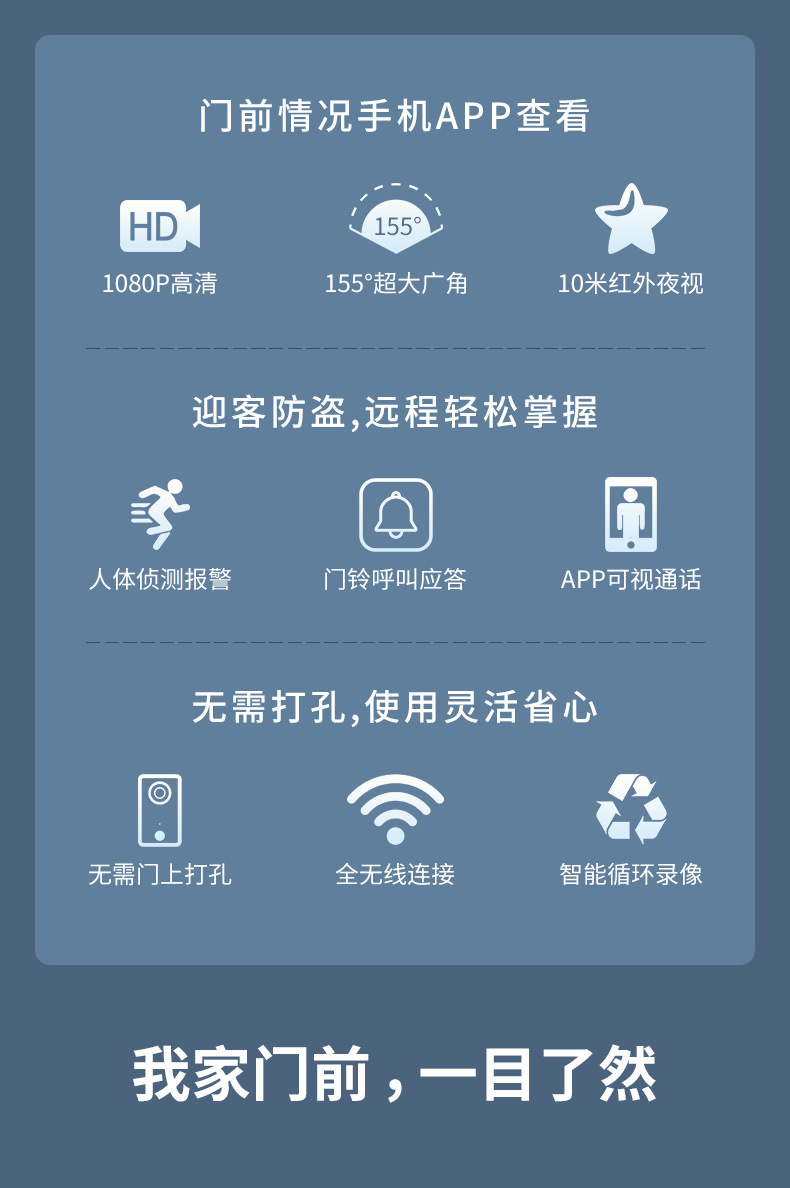 门前情况手机APP查看

HD
1080P高清

155°
155°超大广角

10米红外夜视

迎客防盗,远程轻松掌握

人体侦测报警

门铃呼叫应答

APP可视通话

无需打孔,使用灵活省心

无需门上打孔

全无线连接

智能循环录像

我家门前，一目了然