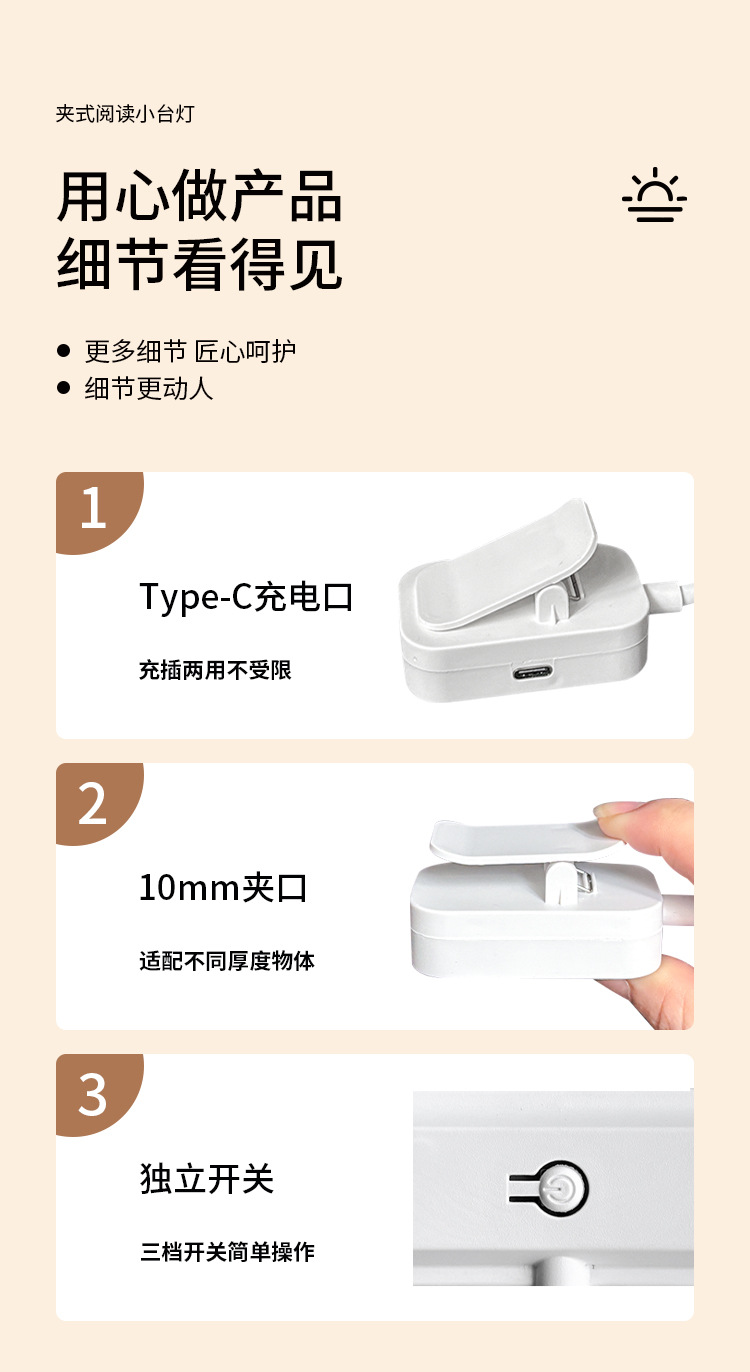 夹式阅读小台灯

用心做产品
细节看得见

● 更多细节 匠心呵护
● 细节更动人

1

Type-C充电口

充插两用不受限

2

10mm夹口

适配不同厚度物体

3

独立开关

三档开关简单操作