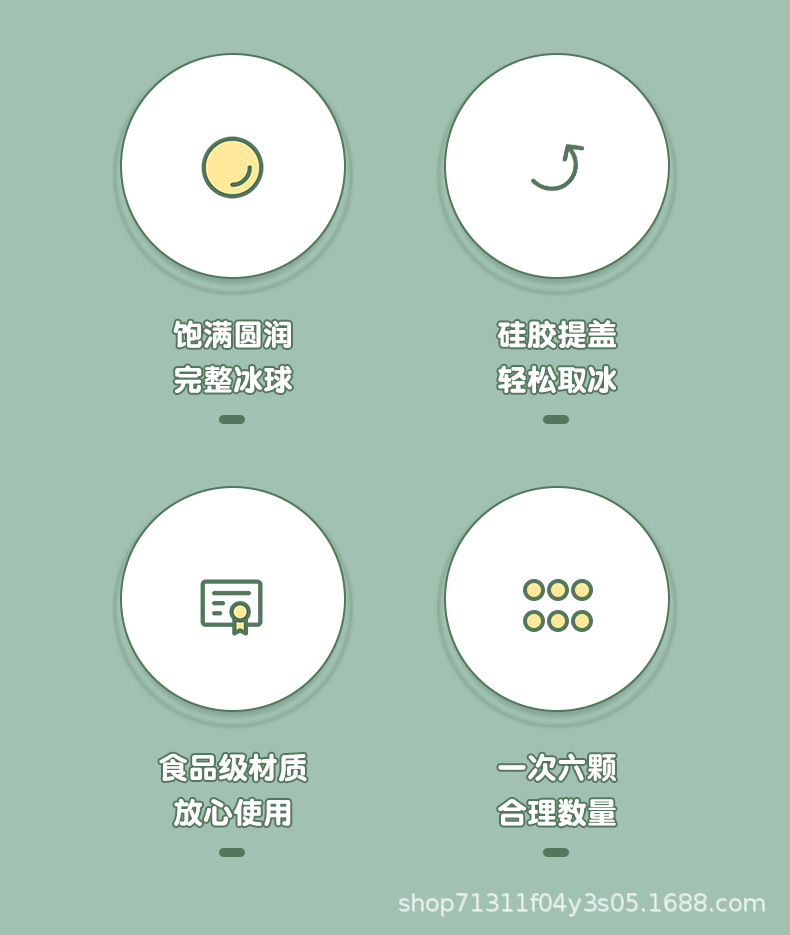 饱满圆润
完整冰球

硅胶提盖
轻松取冰

食品级材质
放心使用

一次六颗
合理数量

shop71311f04y3s05.1688.com