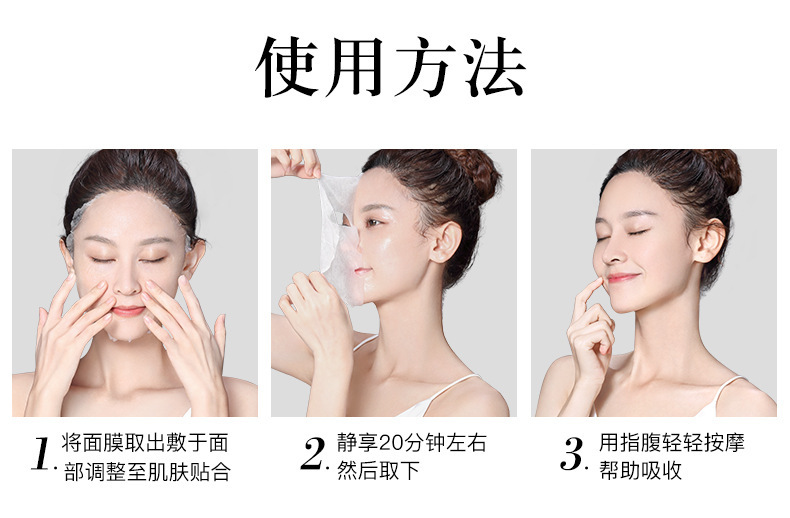 使用方法

1. 将面膜取出敷于面部调整至肌肤贴合

2. 静享20分钟左右然后取下

3. 用指腹轻轻按摩帮助吸收