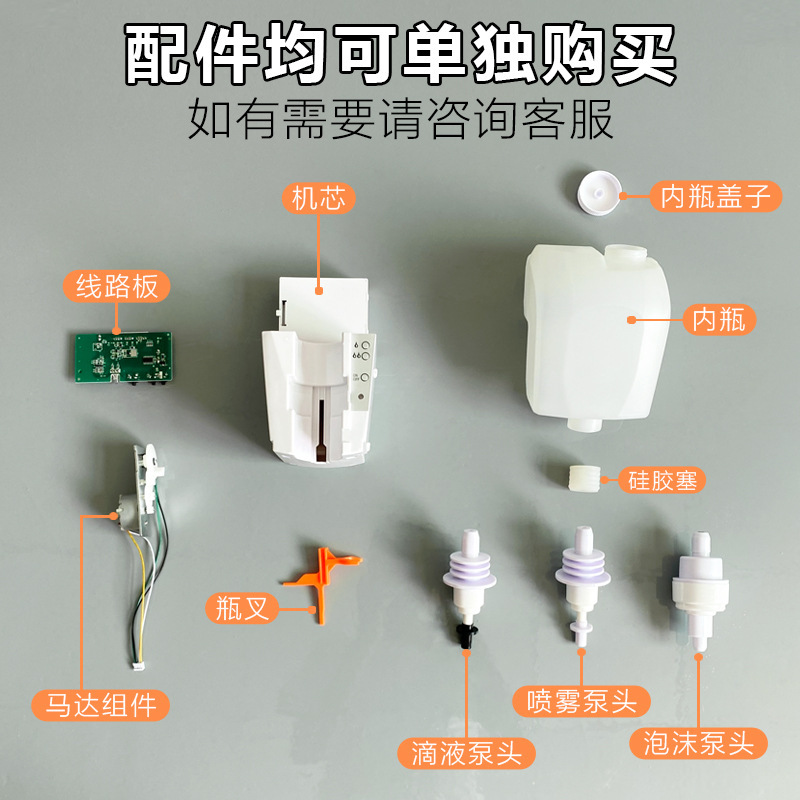 配件均可单独购买
如有需要请咨询客服

机芯

内瓶盖子

线路板

内瓶

硅胶塞

瓶叉

马达组件

喷雾泵头

滴液泵头

泡沫泵头