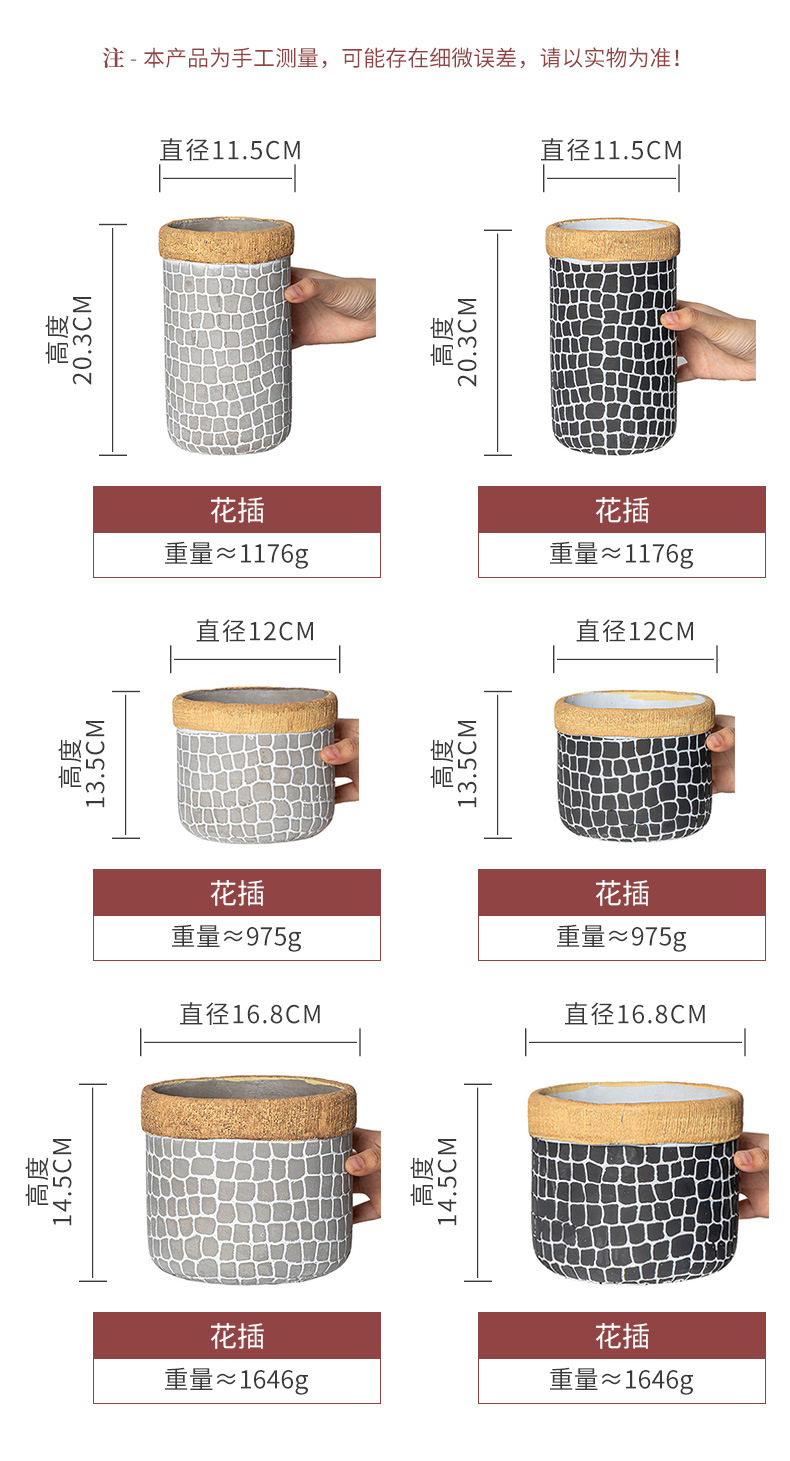 注 - 本产品为手工测量，可能存在细微误差，请以实物为准！

直径11.5CM

高度 20.3CM

花插

重量≈1176g

直径11.5CM

高度 20.3CM

花插

重量≈1176g

直径12CM

高度 13.5CM

花插

重量≈975g

直径12CM

高度 13.5CM

花插

重量≈975g

直径16.8CM

高度 14.5CM

花插

重量≈1646g

直径16.8CM

高度 14.5CM

花插

重量≈1646g