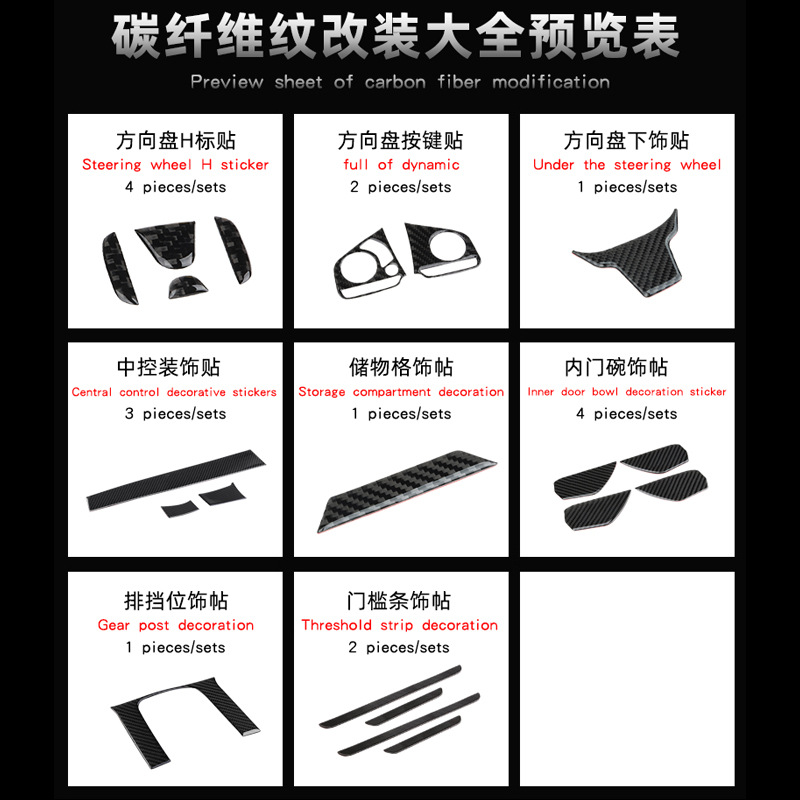 碳纤维纹改装大全预览表
Preview sheet of carbon fiber modification

方向盘H标贴
Steering wheel H sticker
4 pieces/sets

方向盘按键贴
full of dynamic
2 pieces/sets

方向盘下饰贴
Under the steering wheel
1 pieces/sets

中控装饰贴
Central control decorative stickers
3 pieces/sets

储物格饰帖
Storage compartment decoration
1 pieces/sets

内门碗饰帖
Inner door bowl decoration sticker
4 pieces/sets

排挡位饰帖
Gear post decoration
1 pieces/sets

门槛条饰帖
Threshold strip decoration
2 pieces/sets