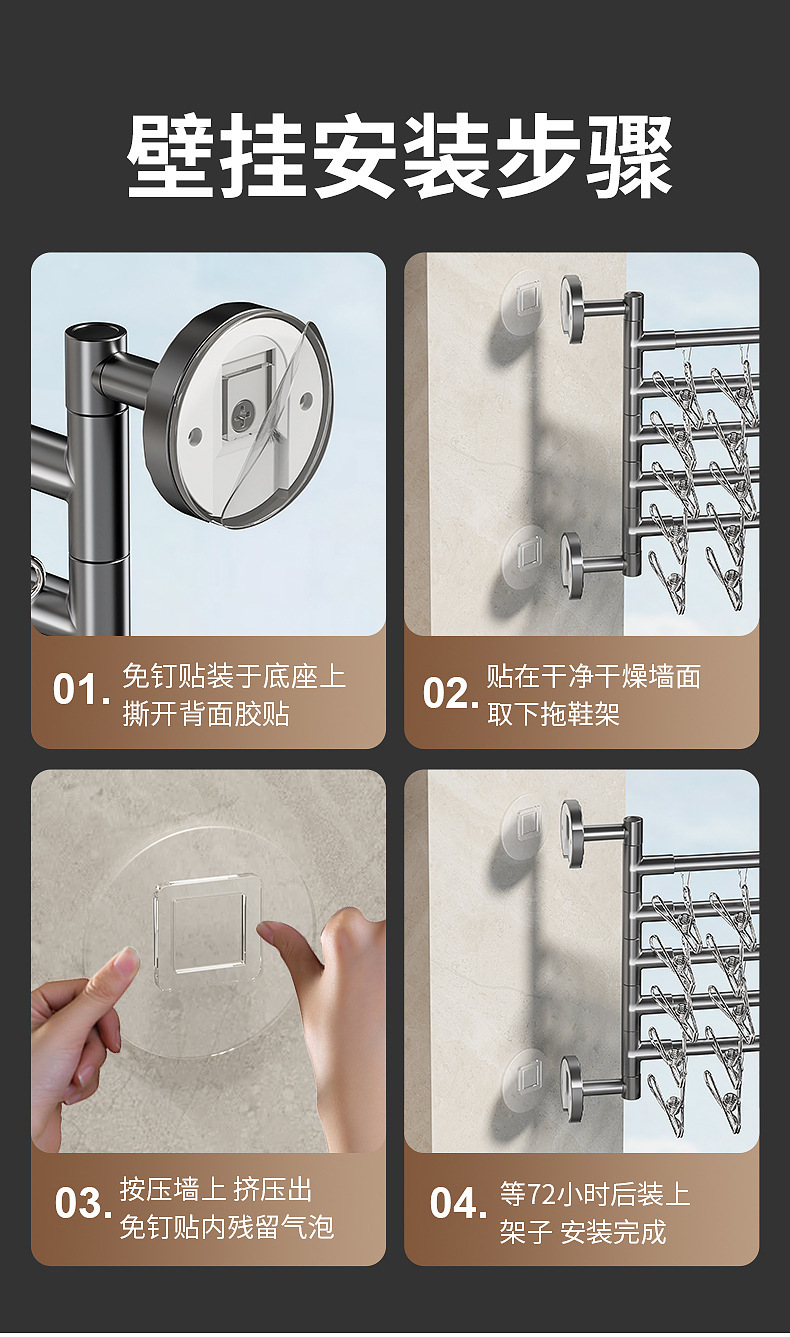 壁挂安装步骤

01. 免钉贴装于底座上
撕开背面胶贴

02. 贴在干净干燥墙面
取下拖鞋架

03. 按压墙上 挤压出
免钉贴内残留气泡

04. 等72小时后装上
架子 安装完成