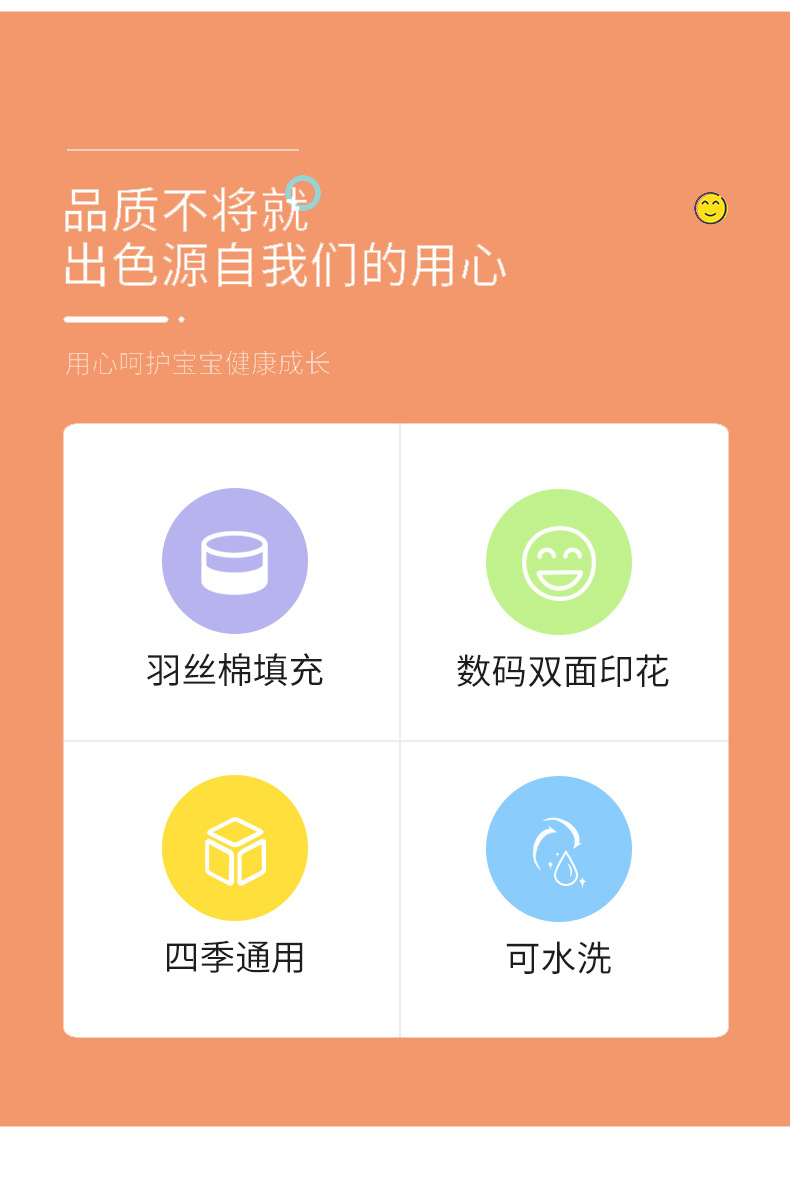 品质不将就
出色源自我们的用心

用心呵护宝宝健康成长

羽丝棉填充

数码双面印花

四季通用

可水洗