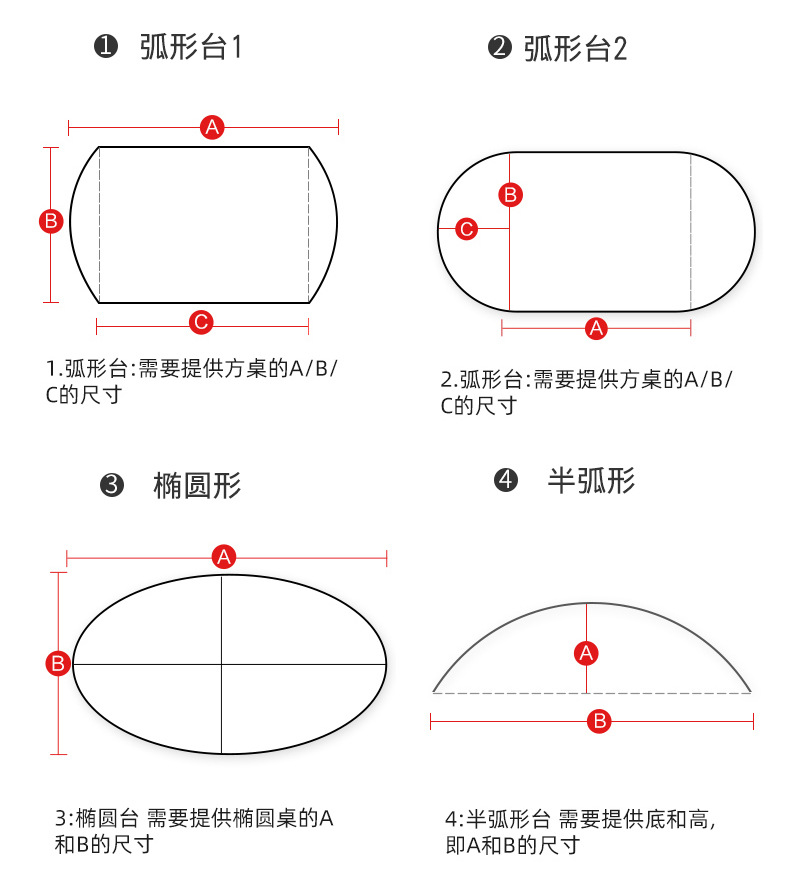 ❶ 弧形台1

A

B

C

1.弧形台:需要提供方桌的A/B/C的尺寸

❷ 弧形台2

B

C

A

2.弧形台:需要提供方桌的A/B/C的尺寸

❸ 椭圆形

A

B

3:椭圆台 需要提供椭圆桌的A和B的尺寸

❹ 半弧形

A

B

4:半弧形台 需要提供底和高,即A和B的尺寸