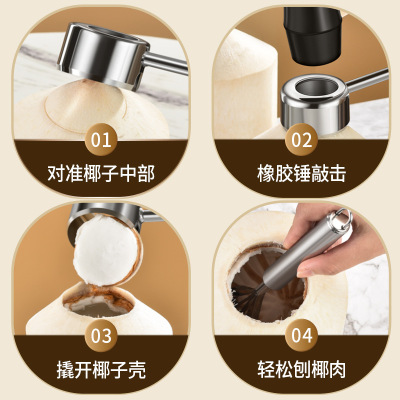 01
对准椰子中部

02
橡胶锤敲击

03
撬开椰子壳

04
轻松刨椰肉