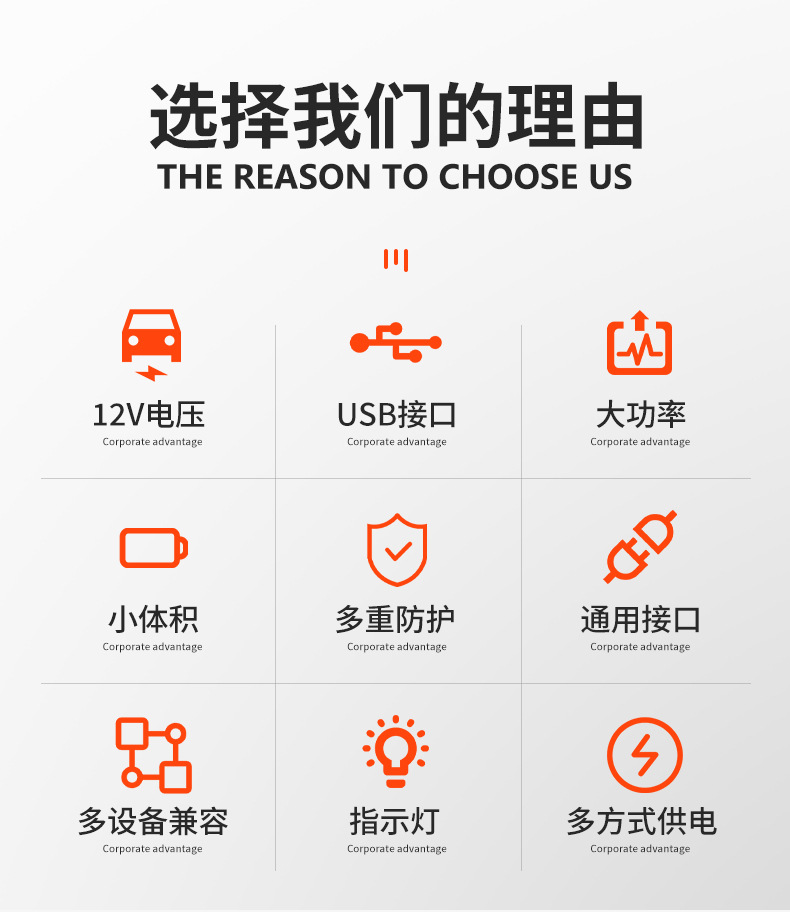 选择我们的理由
THE REASON TO CHOOSE US

12V电压
Corporate advantage

USB接口
Corporate advantage

大功率
Corporate advantage

小体积
Corporate advantage

多重防护
Corporate advantage

通用接口
Corporate advantage

多设备兼容
Corporate advantage

指示灯
Corporate advantage

多方式供电
Corporate advantage