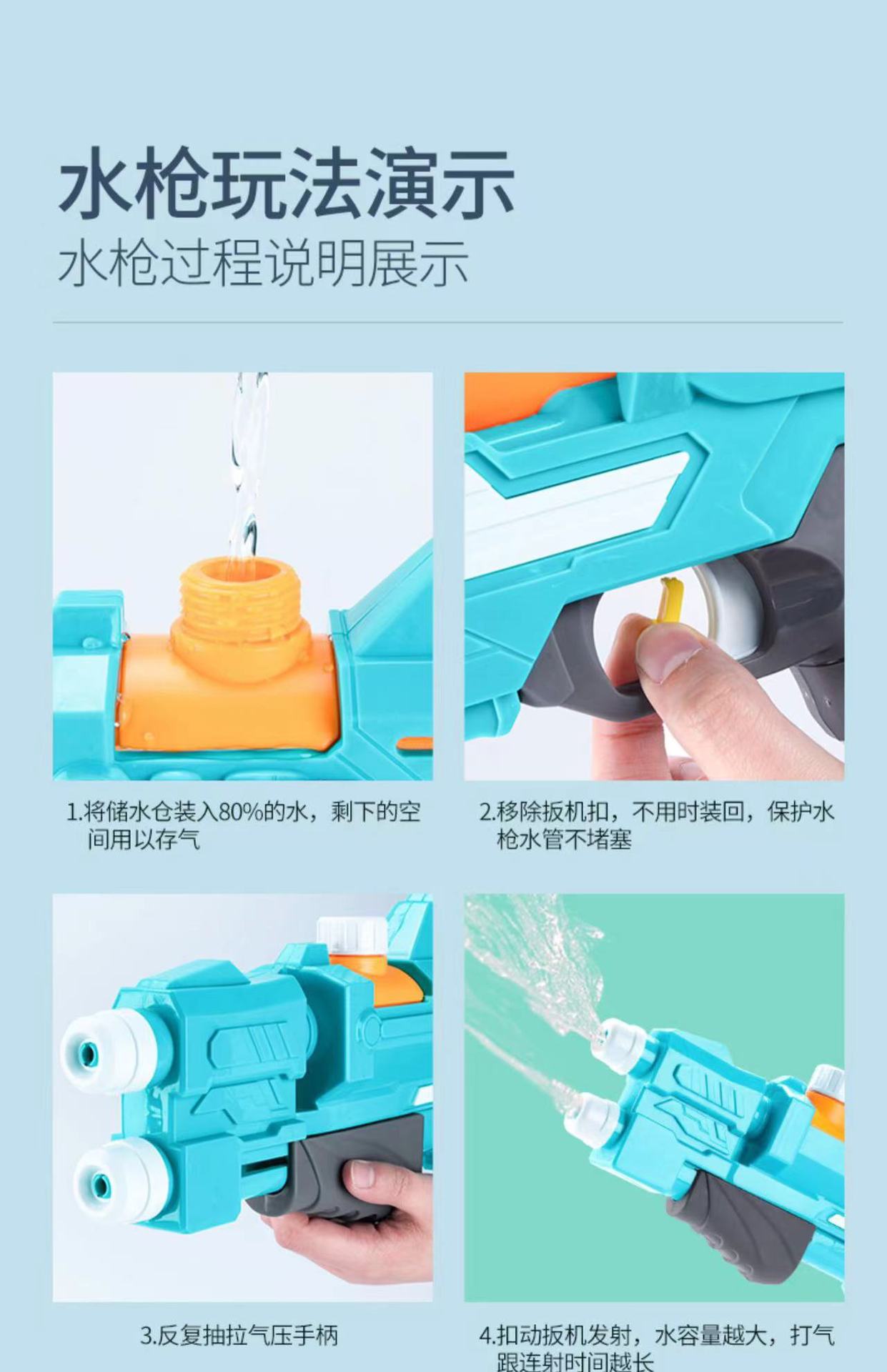 水枪玩法演示
水枪过程说明展示

1.将储水仓装入80%的水，剩下的空间用以存气

2.移除扳机扣，不用时装回，保护水枪水管不堵塞

3.反复抽拉气压手柄

4.扣动扳机发射，水容量越大，打气跟连射时间越长