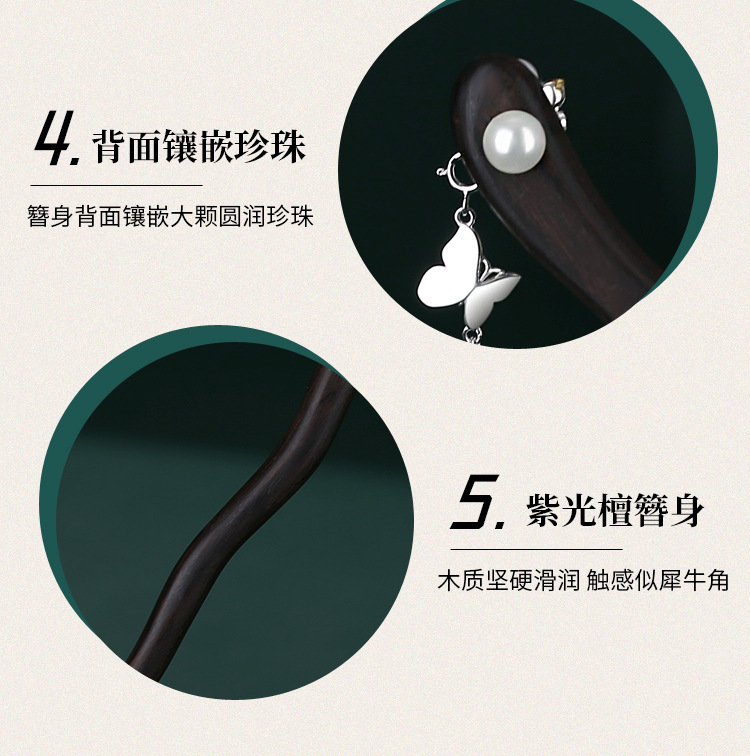 4. 背面镶嵌珍珠

簪身背面镶嵌大颗圆润珍珠

5. 紫光檀簪身

木质坚硬滑润 触感似犀牛角