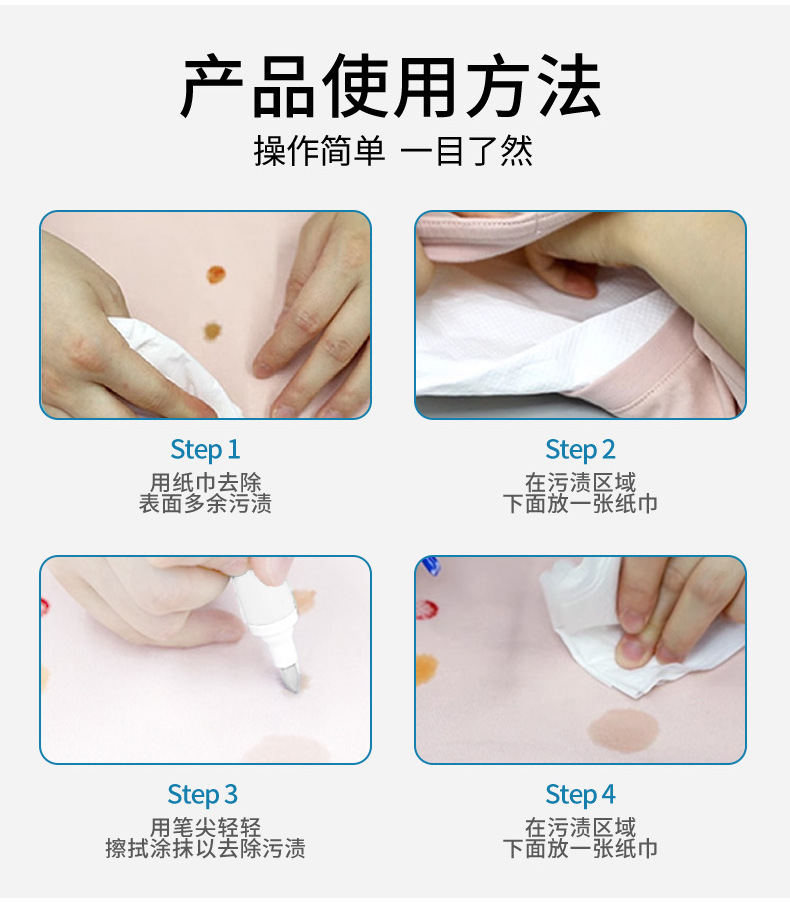 产品使用方法

操作简单 一目了然

Step 1

用纸巾去除
表面多余污渍

Step 2

在污渍区域
下面放一张纸巾

Step 3

用笔尖轻轻
擦拭涂抹以去除污渍

Step 4

在污渍区域
下面放一张纸巾