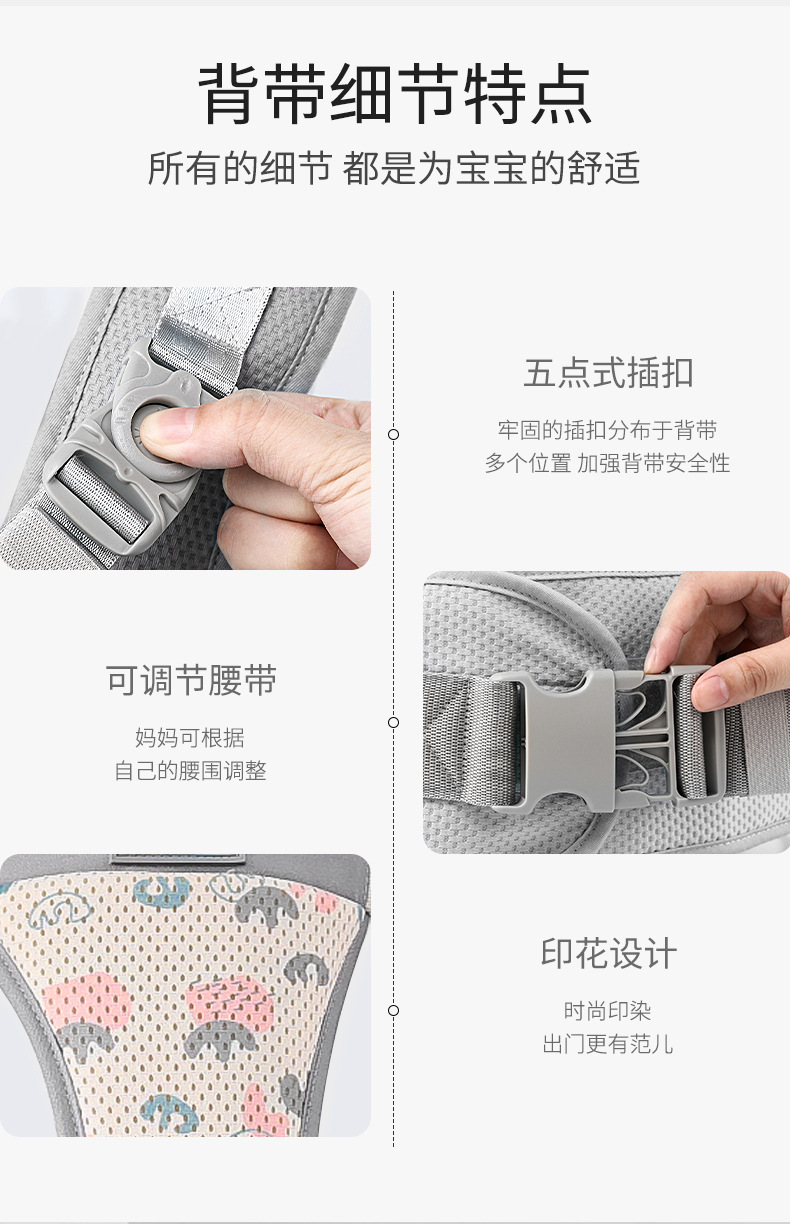 背带细节特点

所有的细节 都是为宝宝的舒适

五点式插扣

牢固的插扣分布于背带
多个位置 加强背带安全性

可调节腰带

妈妈可根据
自己的腰围调整

印花设计

时尚印染
出门更有范儿