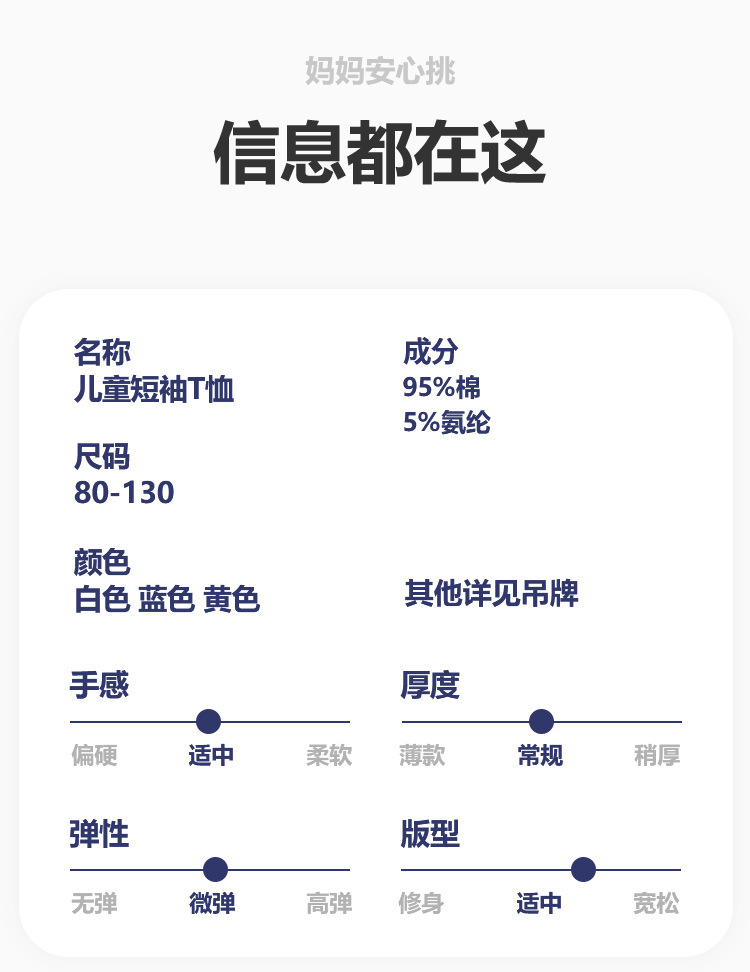 妈妈安心挑

信息都在这

名称
儿童短袖T恤

尺码
80-130

颜色
白色 蓝色 黄色

成分
95%棉
5%氨纶

其他详见吊牌

手感
偏硬 适中 柔软

厚度
薄款 常规 稍厚

弹性
无弹 微弹 高弹

版型
修身 适中 宽松