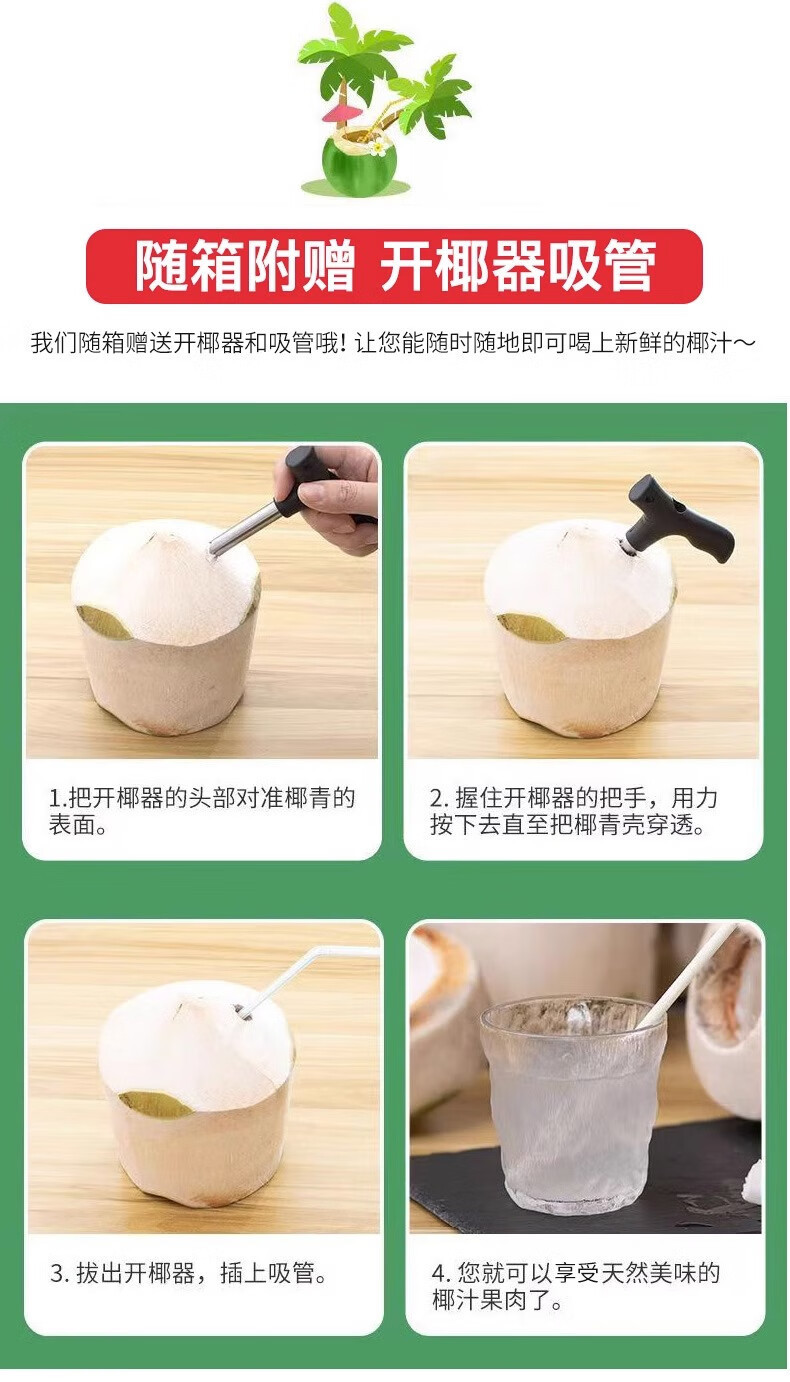 随箱附赠 开椰器吸管

我们随箱赠送开椰器和吸管哦！让您能随时随地即可喝上新鲜的椰汁～

1.把开椰器的头部对准椰青的表面。

2. 握住开椰器的把手，用力按下去直至把椰青壳穿透。

3. 拔出开椰器，插上吸管。

4. 您就可以享受天然美味的椰汁果肉了。