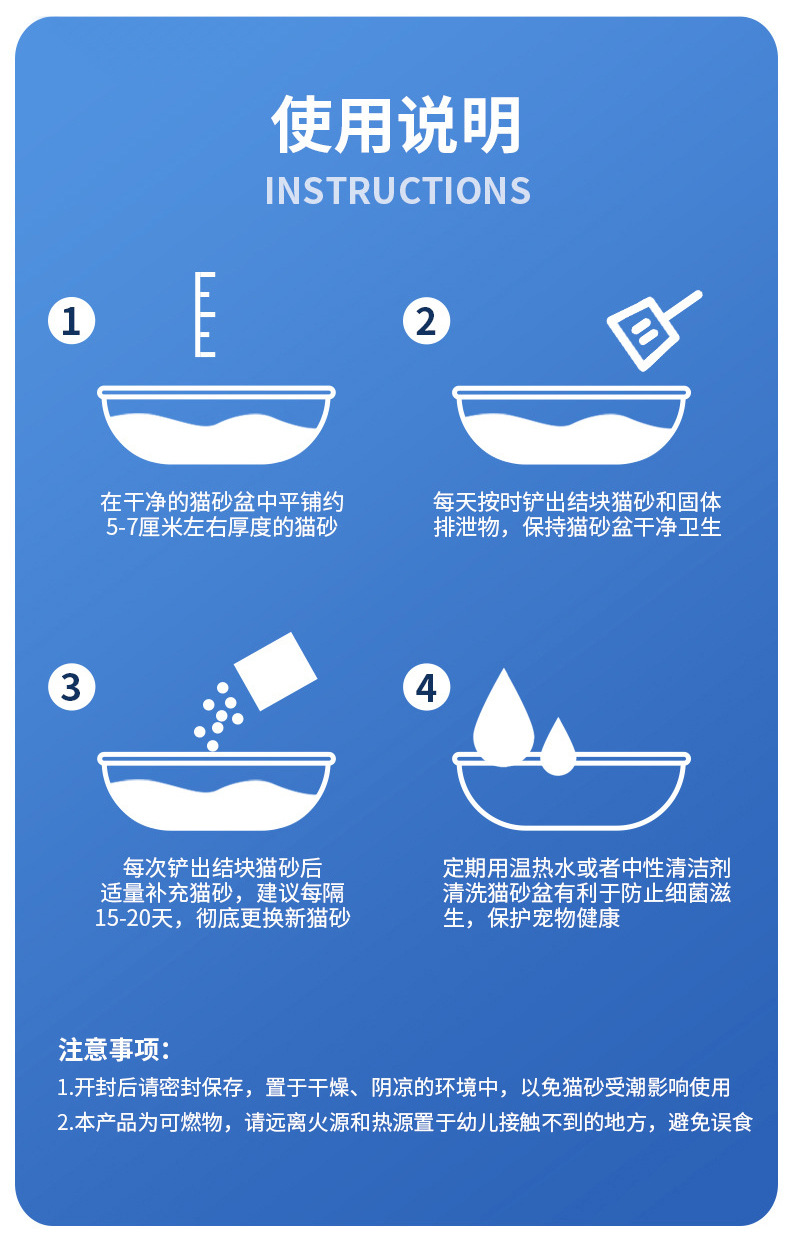 使用说明
INSTRUCTIONS

1

在干净的猫砂盆中平铺约5-7厘米左右厚度的猫砂

2

每天按时铲出结块猫砂和固体排泄物，保持猫砂盆干净卫生

3

每次铲出结块猫砂后适量补充猫砂，建议每隔15-20天，彻底更换新猫砂

4

定期用温热水或者中性清洁剂清洗猫砂盆有利于防止细菌滋生，保护宠物健康

注意事项：
1.开封后请密封保存，置于干燥、阴凉的环境中，以免猫砂受潮影响使用
2.本产品为可燃物，请远离火源和热源置于幼儿接触不到的地方，避免误食