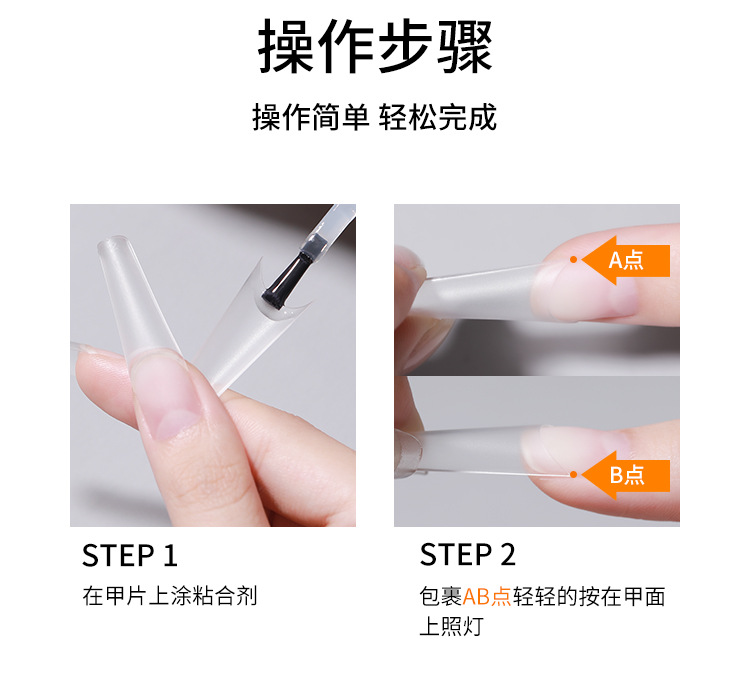 操作步骤

操作简单 轻松完成

A点

B点

STEP 1

在甲片上涂粘合剂

STEP 2

包裹AB点轻轻的按在甲面上照灯