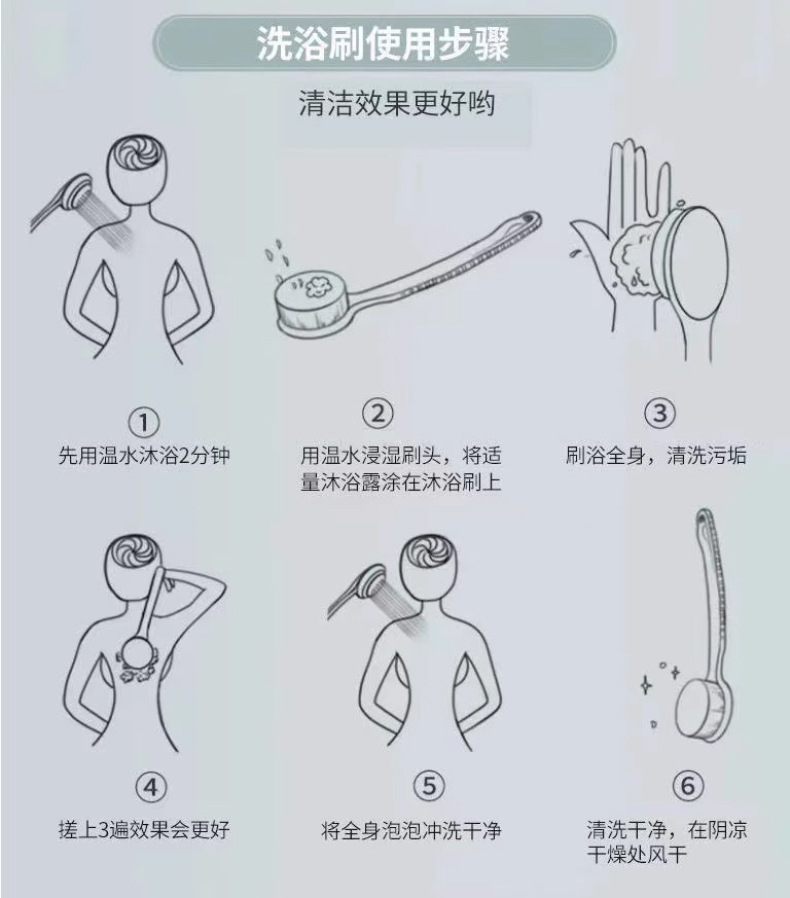 洗浴刷使用步骤

清洁效果更好哟

①
先用温水沐浴2分钟

②
用温水浸湿刷头，将适量沐浴露涂在沐浴刷上

③
刷浴全身，清洗污垢

④
搓上3遍效果会更好

⑤
将全身泡泡冲洗干净

⑥
清洗干净，在阴凉干燥处风干