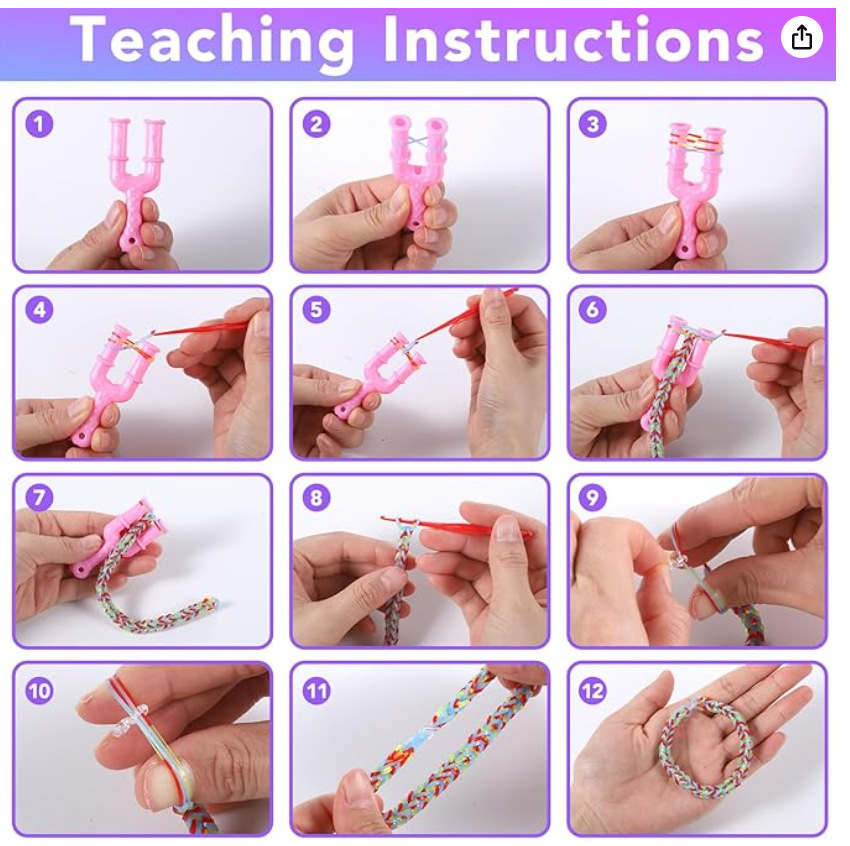 Teaching Instructions

1

2

3

4

5

6

7

8

9

10

11

12