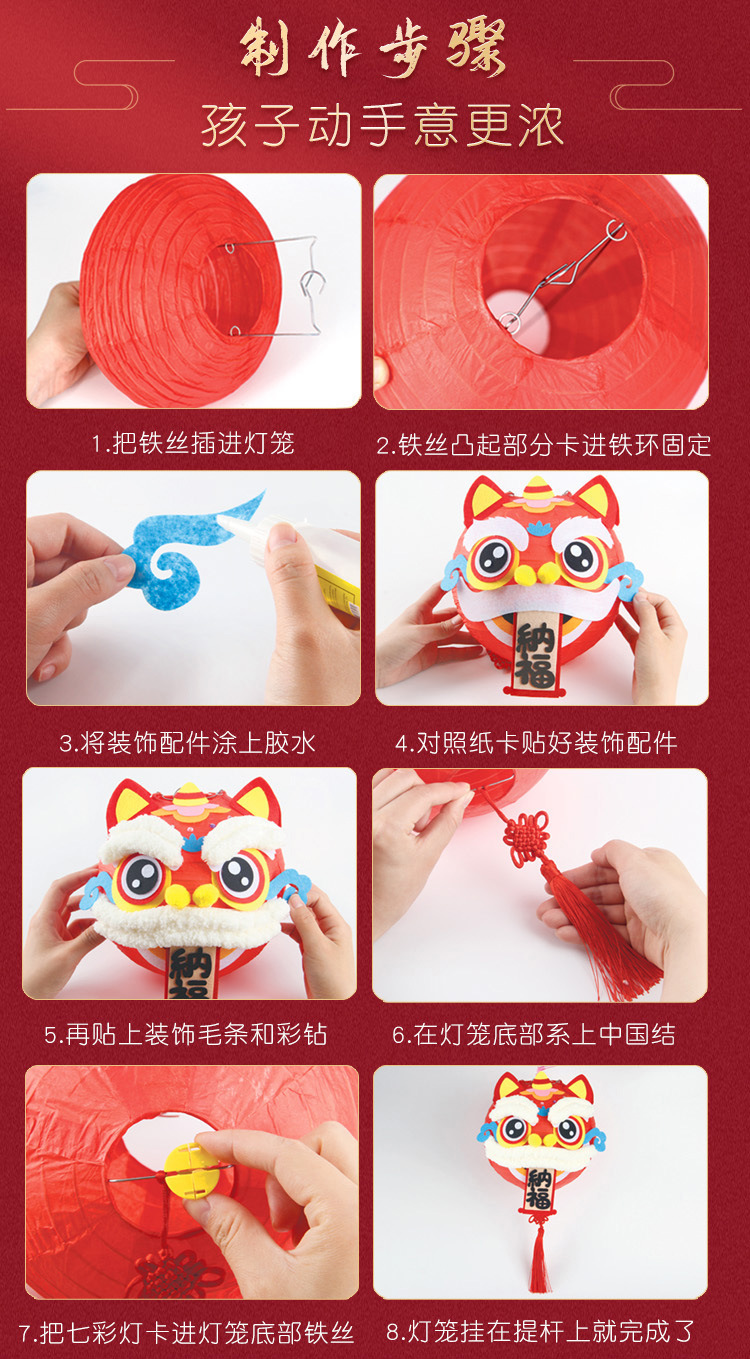 制作步骤

孩子动手意更浓

1.把铁丝插进灯笼

2.铁丝凸起部分卡进铁环固定

3.将装饰配件涂上胶水

纳福

4.对照纸卡贴好装饰配件

纳福

5.再贴上装饰毛条和彩钻

6.在灯笼底部系上中国结

7.把七彩灯卡进灯笼底部铁丝

纳福

8.灯笼挂在提杆上就完成了