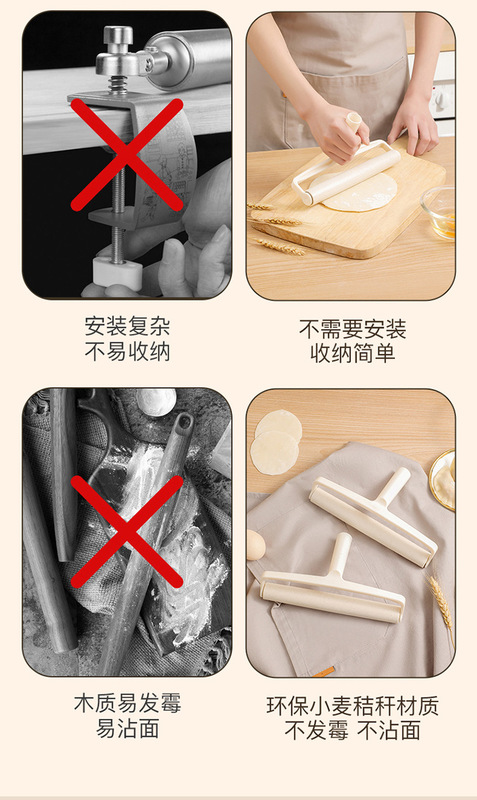 安装复杂
不易收纳

不需要安装
收纳简单

木质易发霉
易沾面

环保小麦秸秆材质
不发霉 不沾面