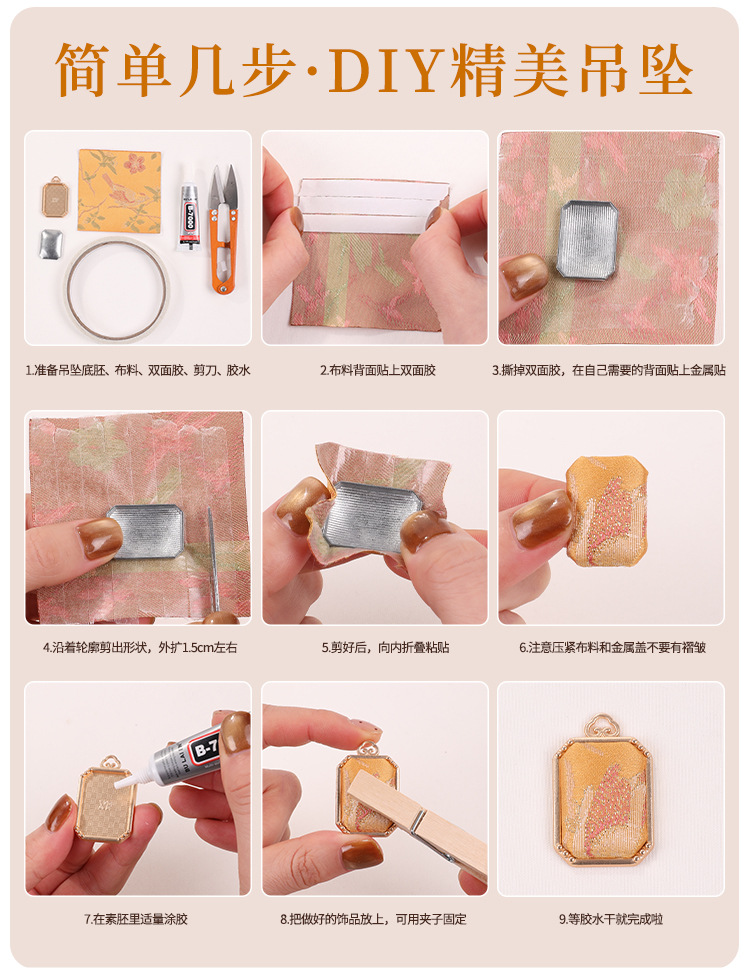 简单几步·DIY精美吊坠

B-7000

1.准备吊坠底胚、布料、双面胶、剪刀、胶水

2.布料背面贴上双面胶

3.撕掉双面胶，在自己需要的背面贴上金属贴

4.沿着轮廓剪出形状，外扩1.5cm左右

5.剪好后，向内折叠粘贴

6.注意压紧布料和金属盖不要有褶皱

B-7

7.在素胚里适量涂胶

8.把做好的饰品放上，可用夹子固定

9.等胶水干就完成啦