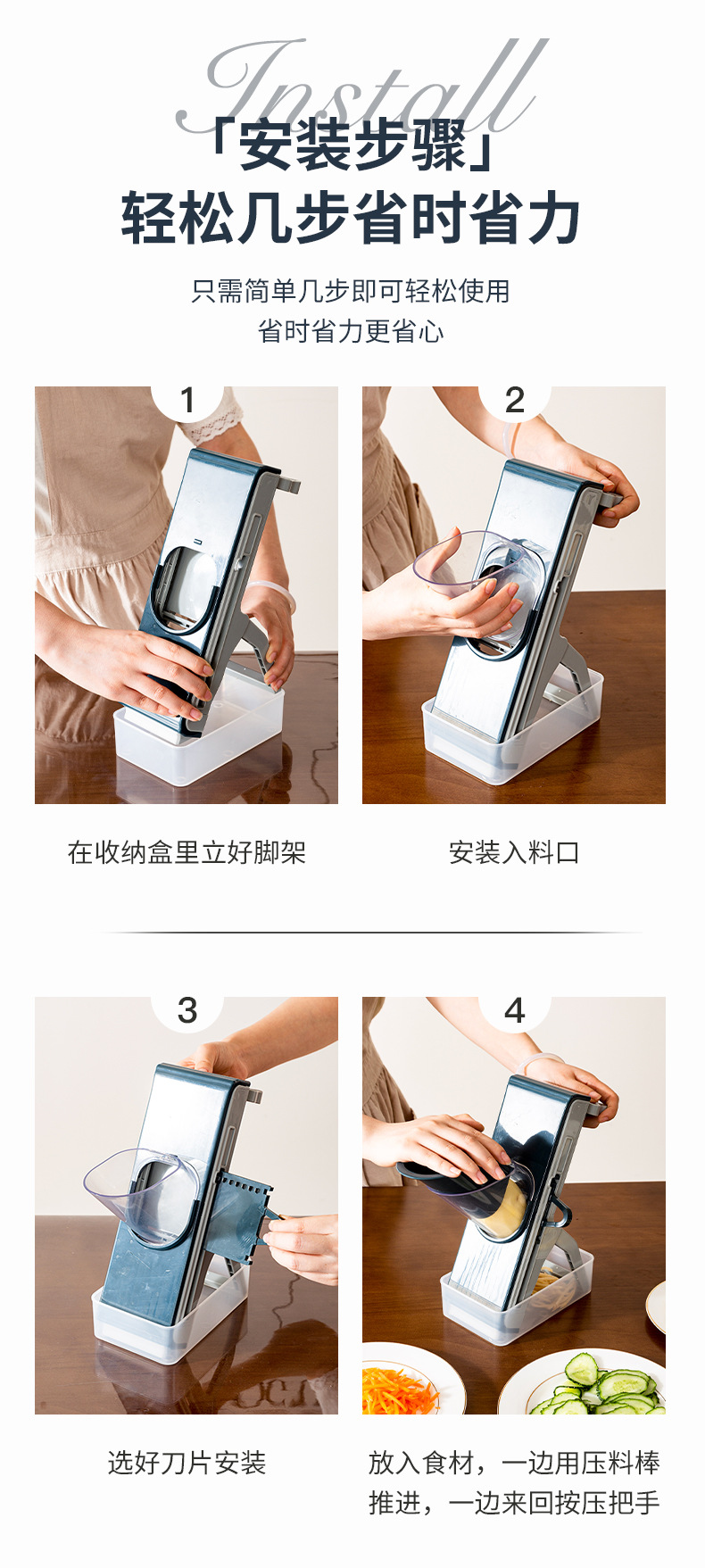 Install
「安装步骤」
轻松几步省时省力

只需简单几步即可轻松使用
省时省力更省心

1

在收纳盒里立好脚架

2

安装入料口

3

选好刀片安装

4

放入食材，一边用压料棒推进，一边来回按压把手