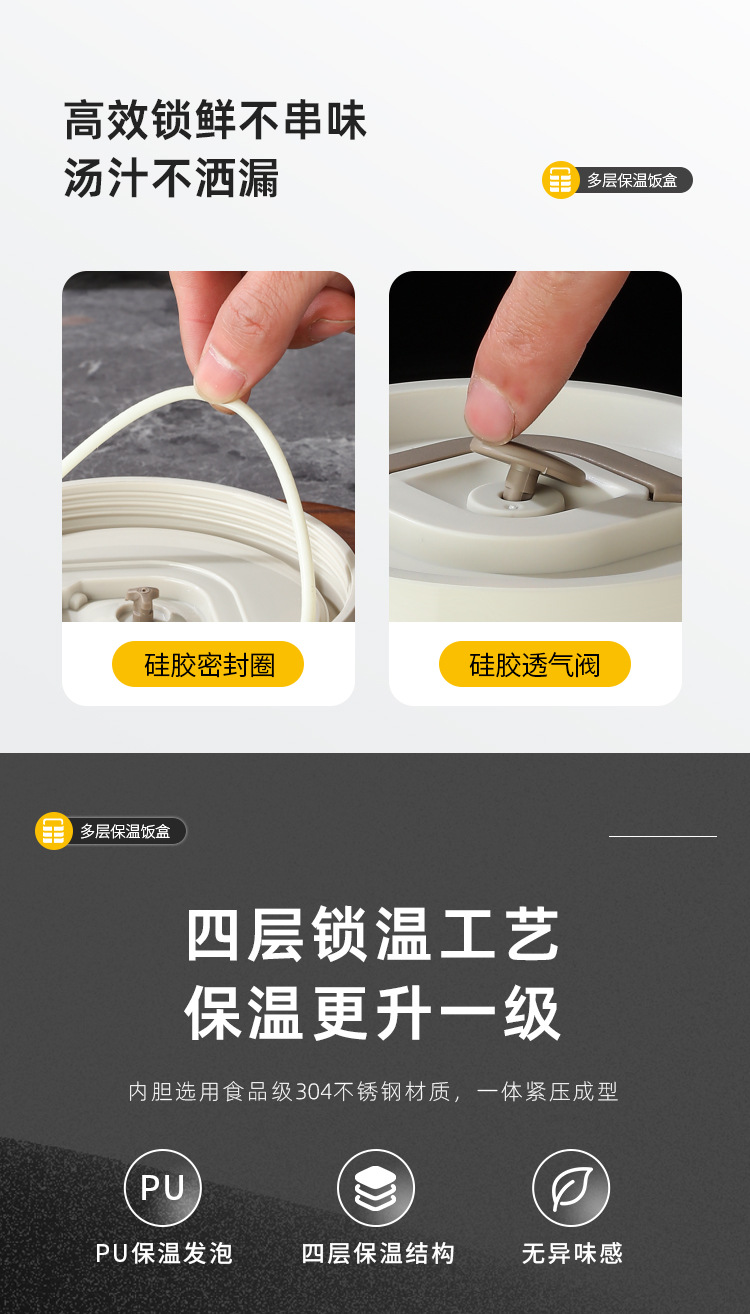 高效锁鲜不串味
汤汁不洒漏

多层保温饭盒

硅胶密封圈

硅胶透气阀

多层保温饭盒

四层锁温工艺
保温更升一级

内胆选用食品级304不锈钢材质，一体紧压成型

PU

PU保温发泡

四层保温结构

无异味感