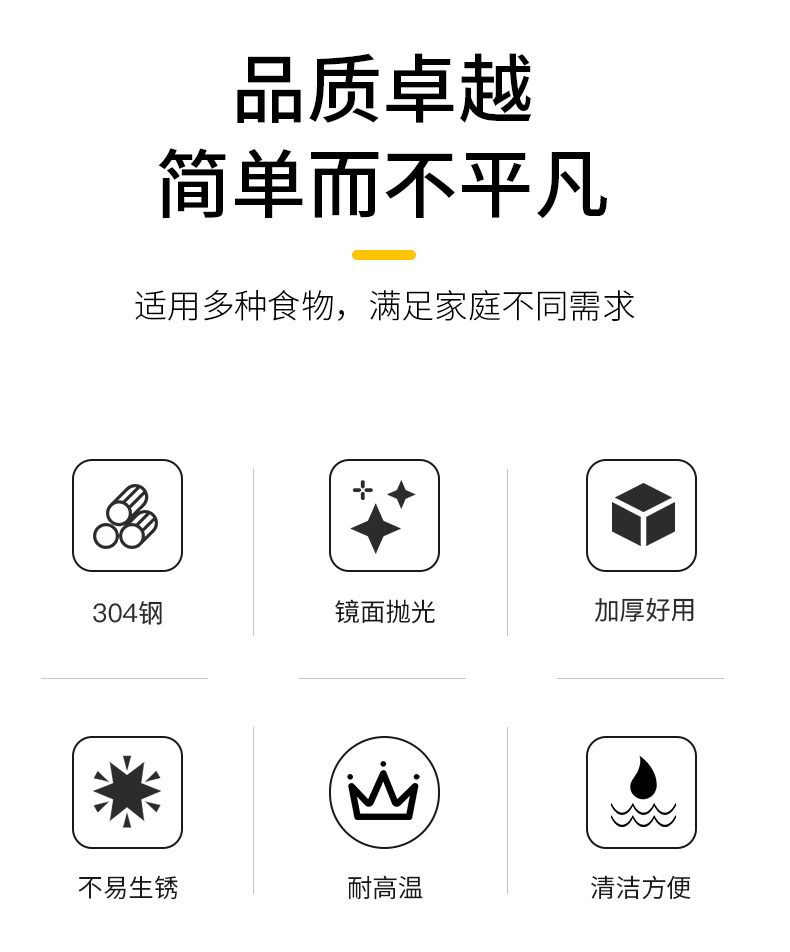 品质卓越
简单而不平凡

适用多种食物，满足家庭不同需求

304钢

镜面抛光

加厚好用

不易生锈

耐高温

清洁方便