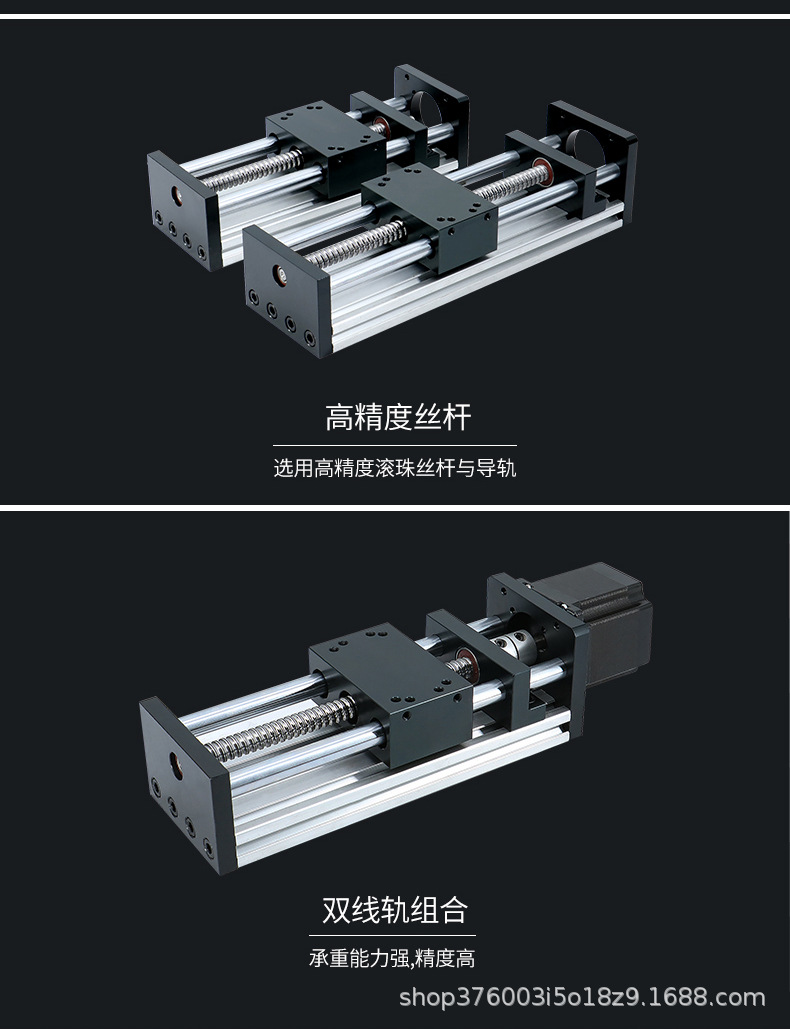 高精度丝杆

选用高精度滚珠丝杆与导轨

双线轨组合

承重能力强,精度高

shop376003i5o18z9.1688.com