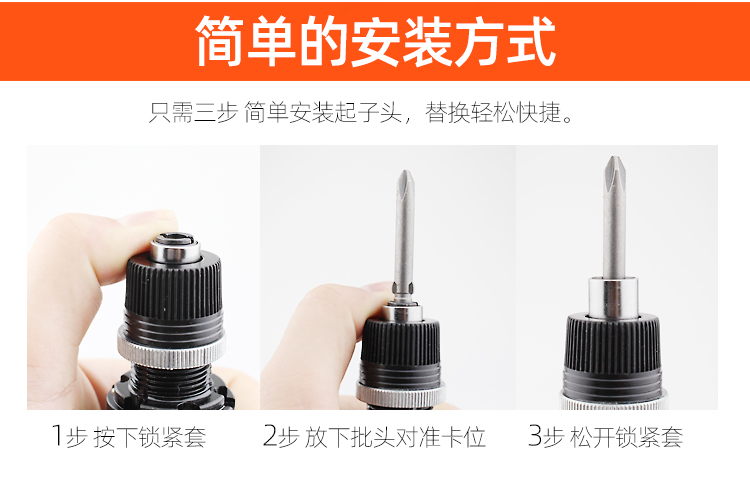 简单的安装方式

只需三步 简单安装起子头，替换轻松快捷。

1步 按下锁紧套

2步 放下批头对准卡位

3步 松开锁紧套