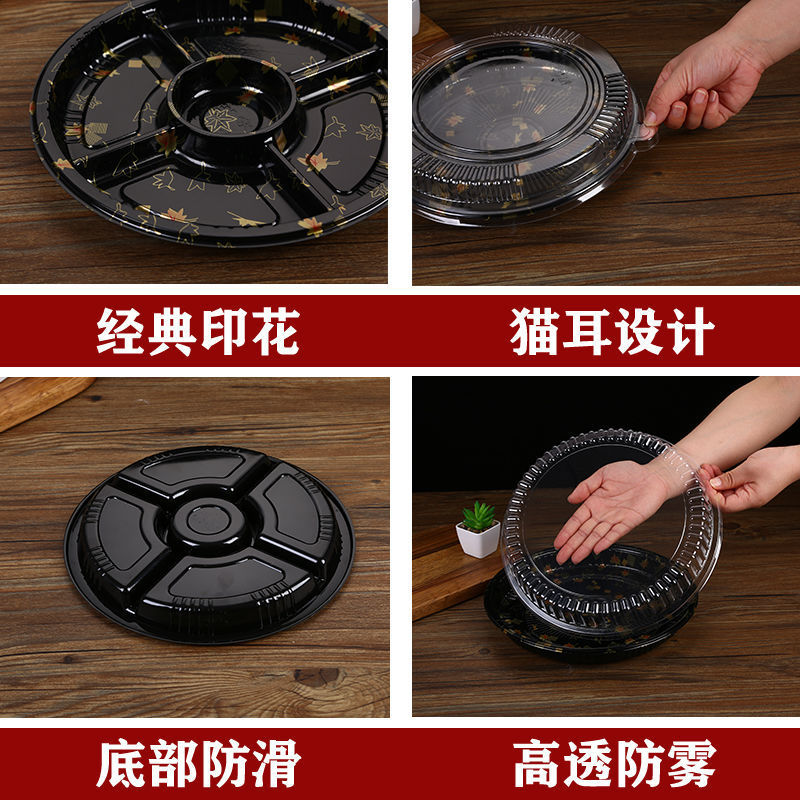 经典印花

猫耳设计

底部防滑

高透防雾