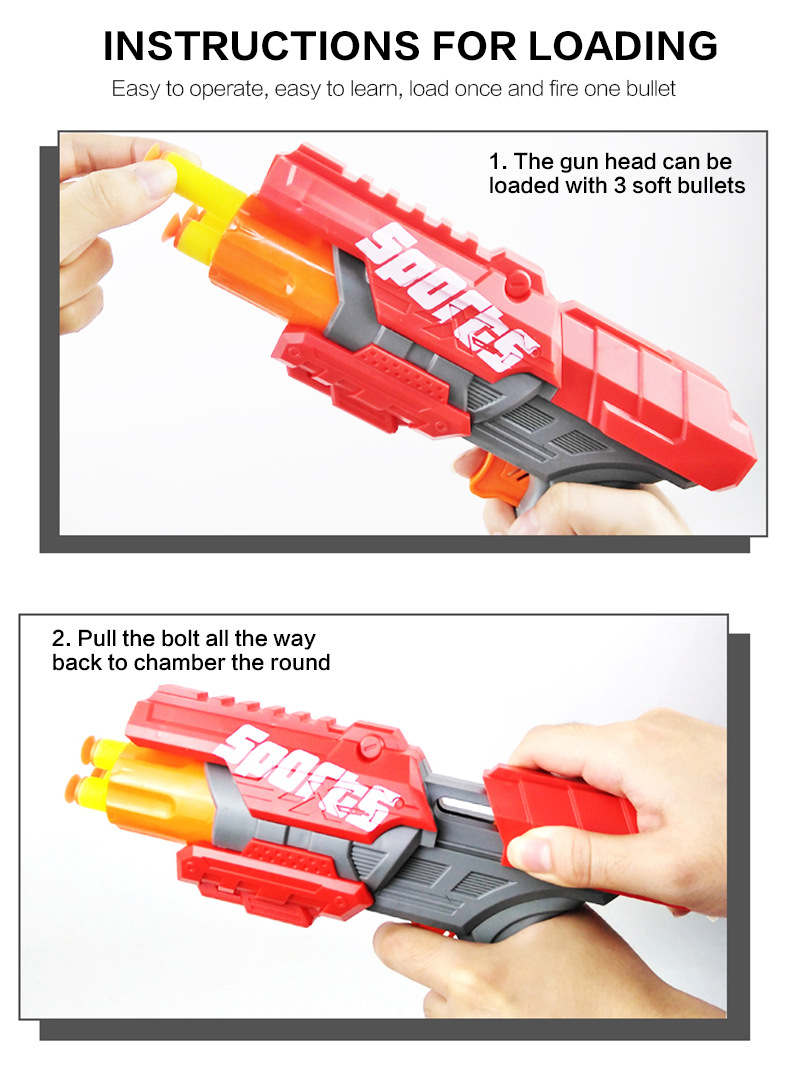 INSTRUCTIONS FOR LOADING

Easy to operate, easy to learn, load once and fire one bullet

1. The gun head can be loaded with 3 soft bullets

Sports

2. Pull the bolt all the way back to chamber the round

Sports