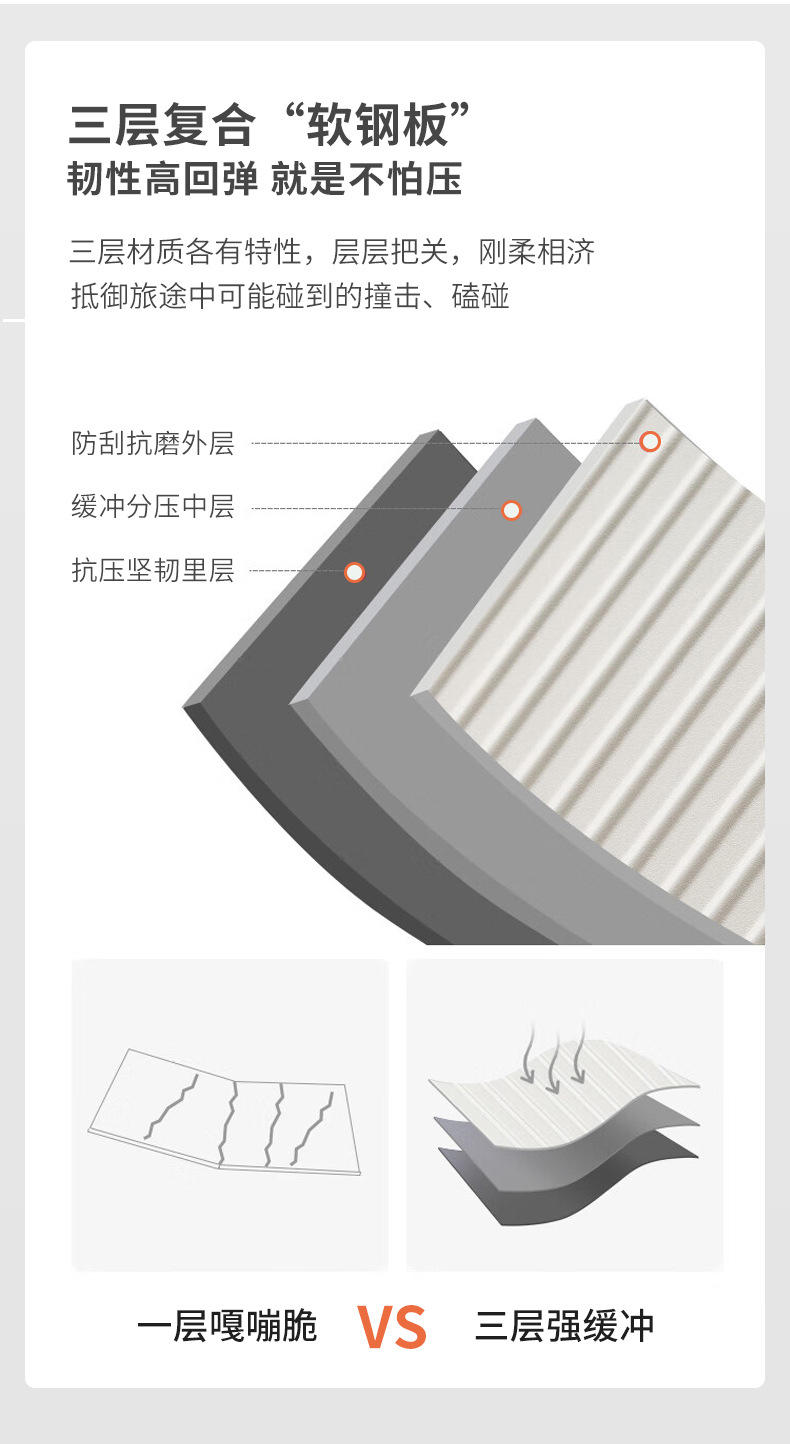 三层复合“软钢板”
韧性高回弹 就是不怕压

三层材质各有特性，层层把关，刚柔相济
抵御旅途中可能碰到的撞击、磕碰

防刮抗磨外层
缓冲分压中层
抗压坚韧里层

一层嘎嘣脆
VS
三层强缓冲