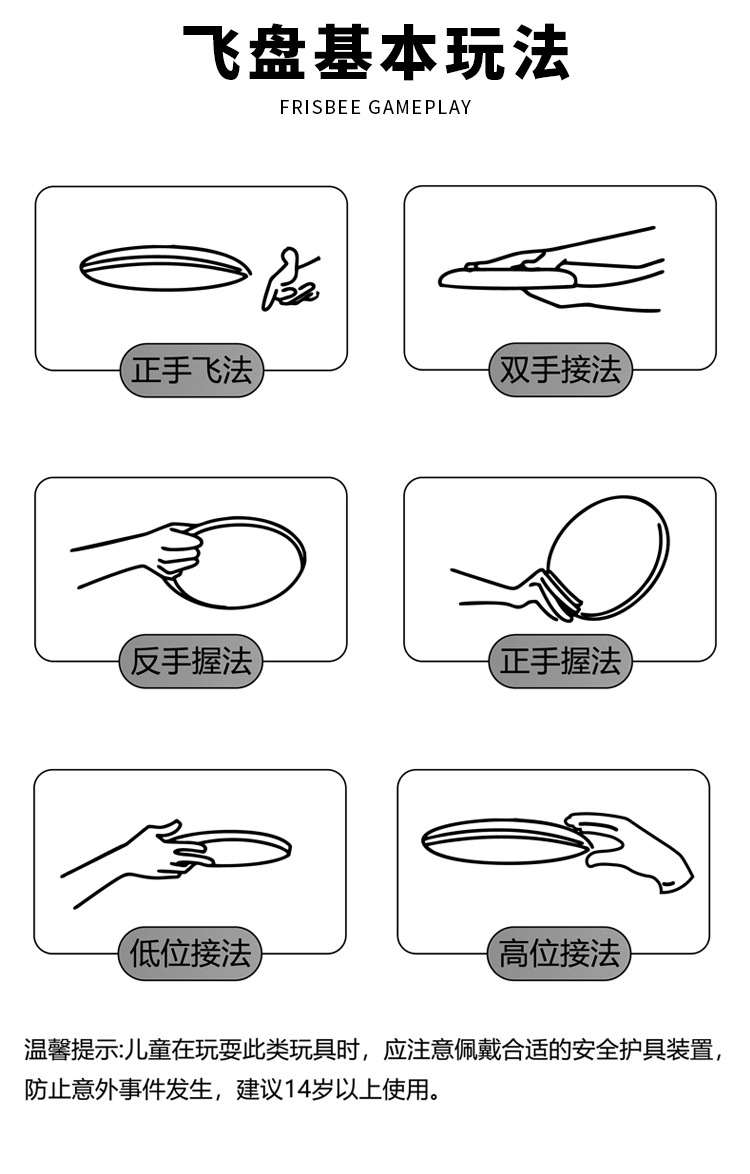 飞盘基本玩法

FRISBEE GAMEPLAY

正手飞法

双手接法

反手握法

正手握法

低位接法

高位接法

温馨提示:儿童在玩耍此类玩具时，应注意佩戴合适的安全护具装置，防止意外事件发生，建议14岁以上使用。