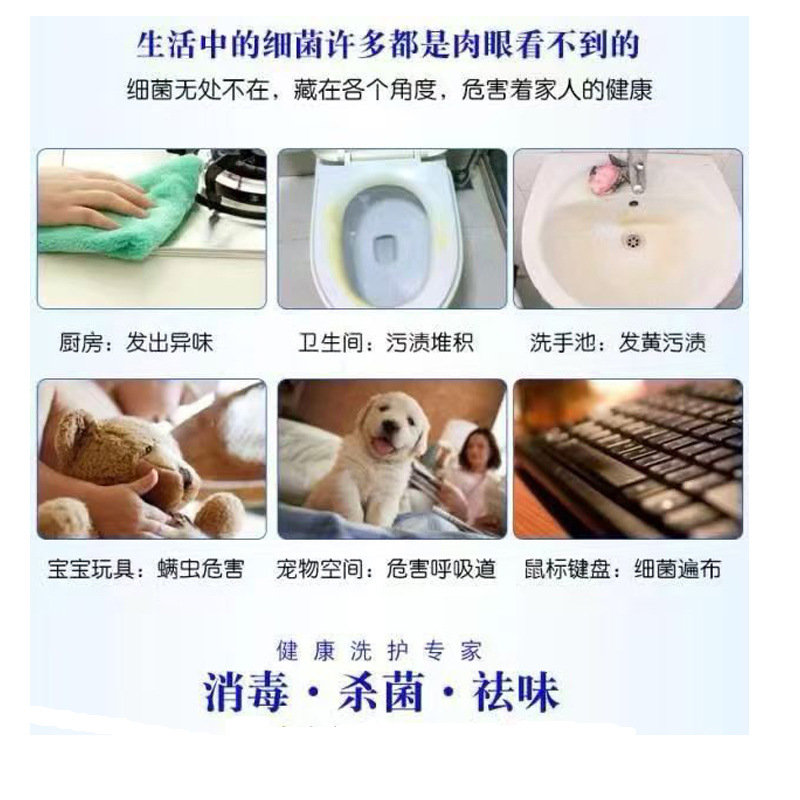 生活中的细菌许多都是肉眼看不到的

细菌无处不在，藏在各个角度，危害着家人的健康

厨房：发出异味

卫生间：污渍堆积

洗手池：发黄污渍

宝宝玩具：螨虫危害

宠物空间：危害呼吸道

鼠标键盘：细菌遍布

健康洗护专家

消毒·杀菌·祛味