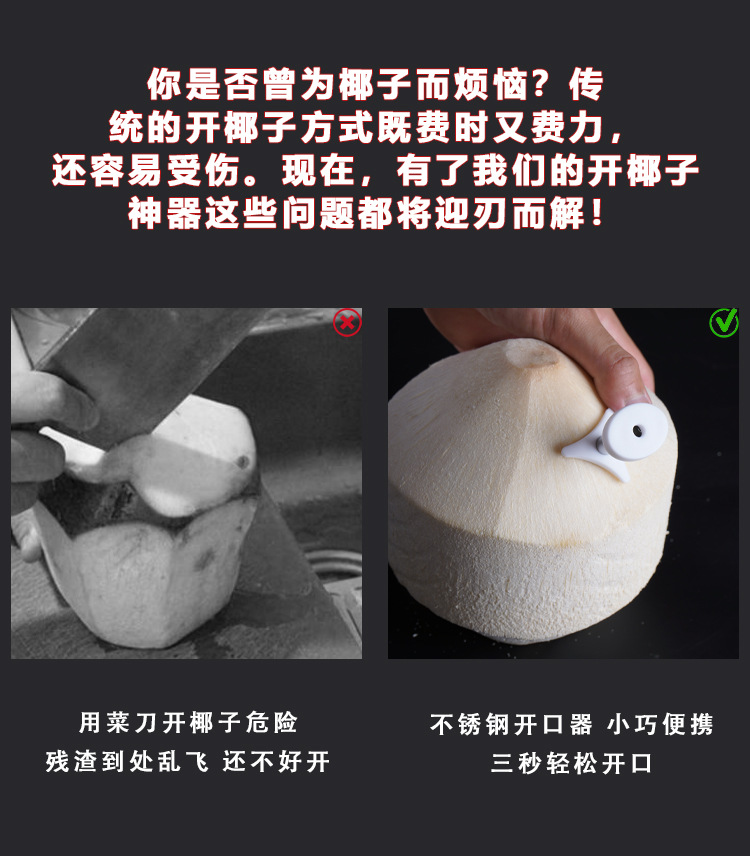 你是否曾为椰子而烦恼？传统的开椰子方式既费时又费力，还容易受伤。现在，有了我们的开椰子神器这些问题都将迎刃而解！

用菜刀开椰子危险
残渣到处乱飞 还不好开

不锈钢开口器 小巧便携
三秒轻松开口