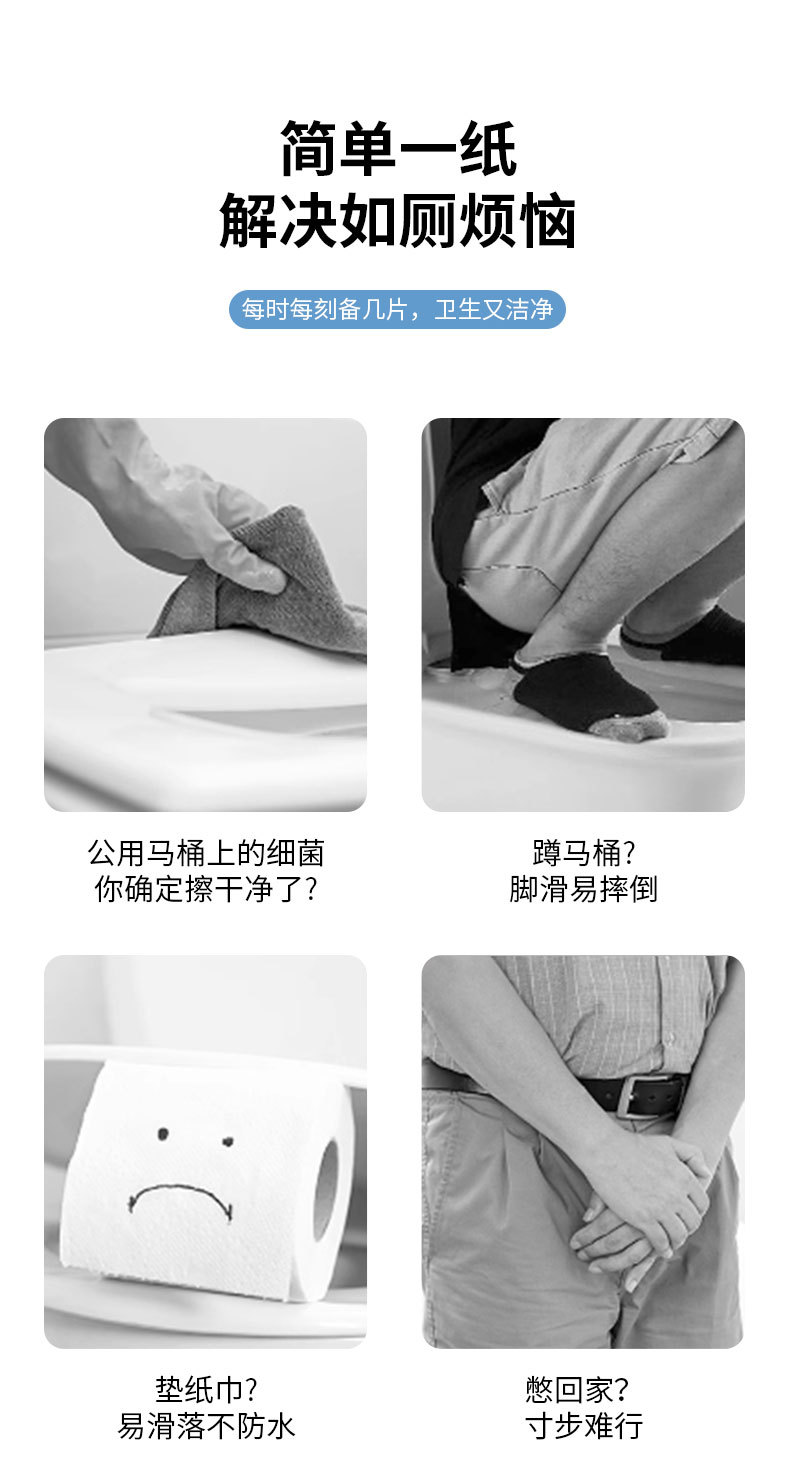 简单一纸
解决如厕烦恼

每时每刻备几片，卫生又洁净

公用马桶上的细菌
你确定擦干净了?

蹲马桶?
脚滑易摔倒

垫纸巾?
易滑落不防水

憋回家?
寸步难行