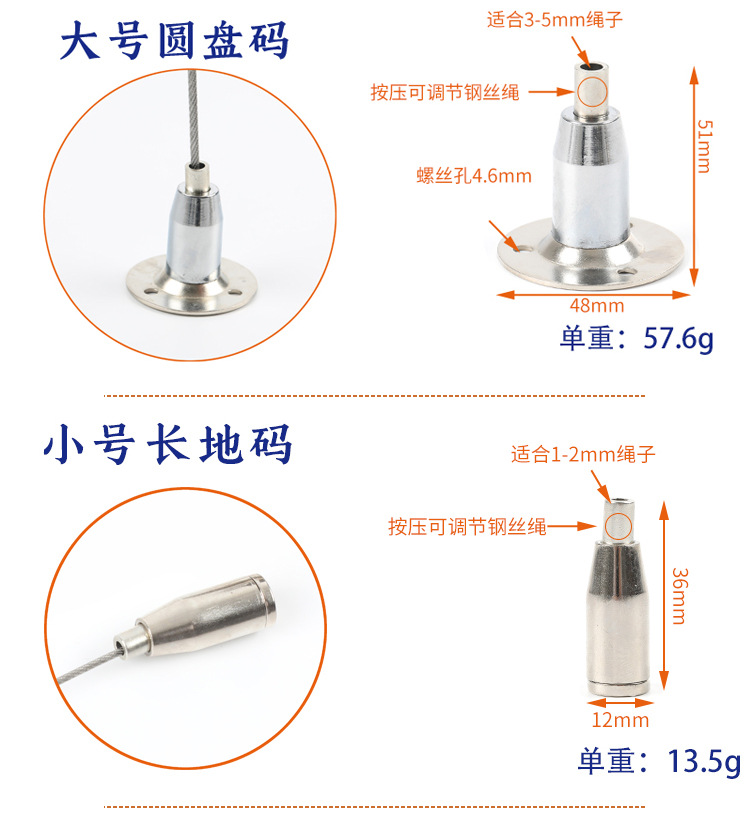 大号圆盘码

适合3-5mm绳子

按压可调节钢丝绳

螺丝孔4.6mm

51mm

48mm

单重：57.6g

小号长地码

适合1-2mm绳子

按压可调节钢丝绳

36mm

12mm

单重：13.5g