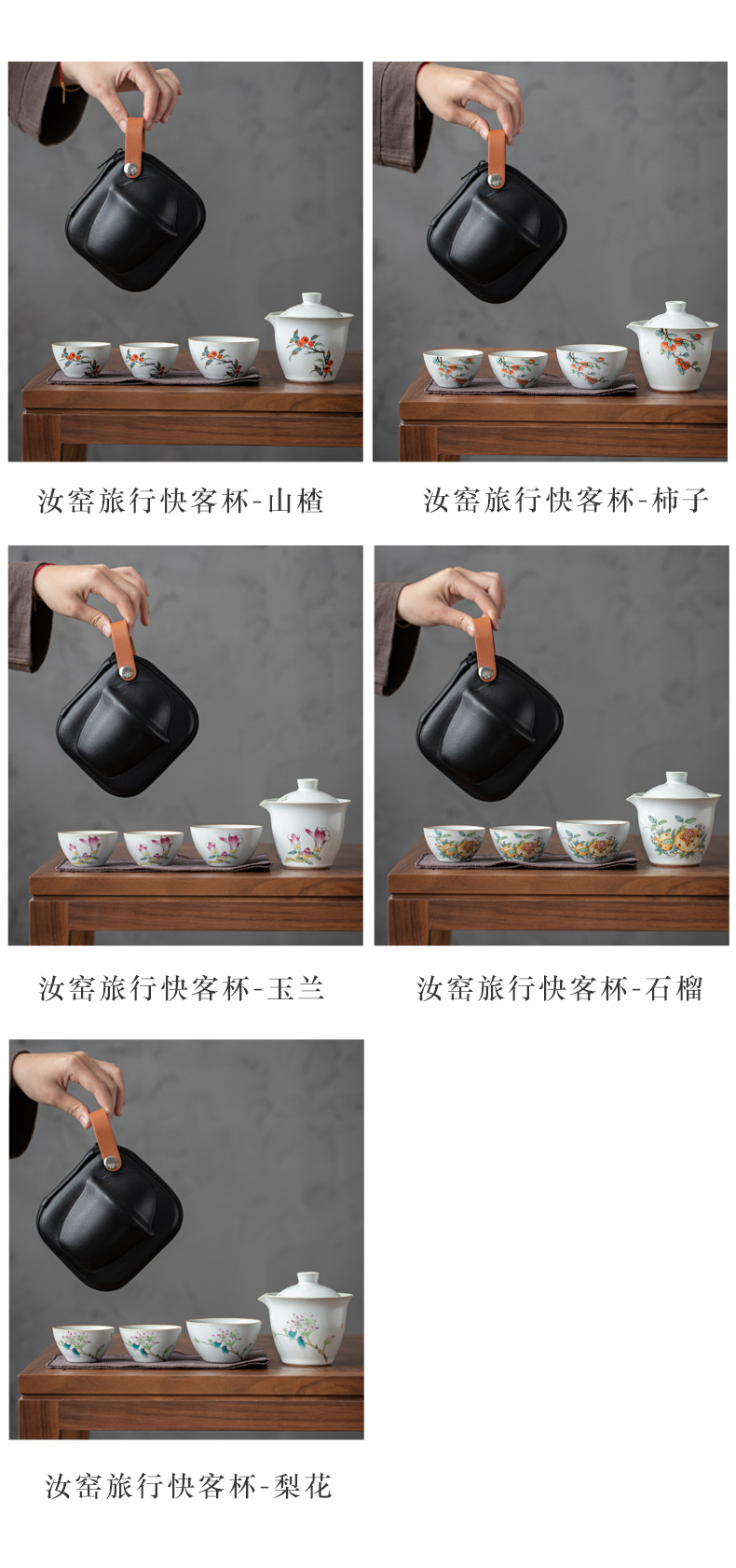 汝窑旅行快客杯-山楂

汝窑旅行快客杯-柿子

汝窑旅行快客杯-玉兰

汝窑旅行快客杯-石榴

汝窑旅行快客杯-梨花