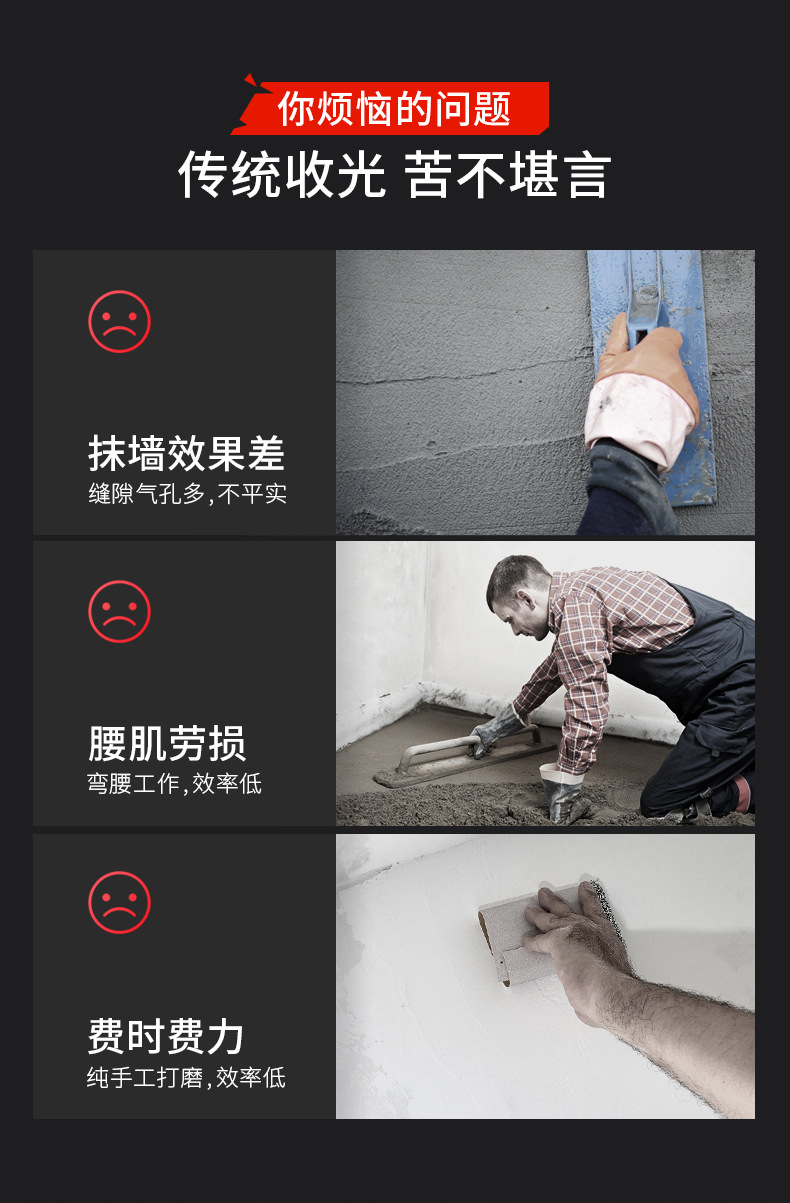 你烦恼的问题
传统收光 苦不堪言

抹墙效果差
缝隙气孔多,不平实

腰肌劳损
弯腰工作,效率低

费时费力
纯手工打磨,效率低