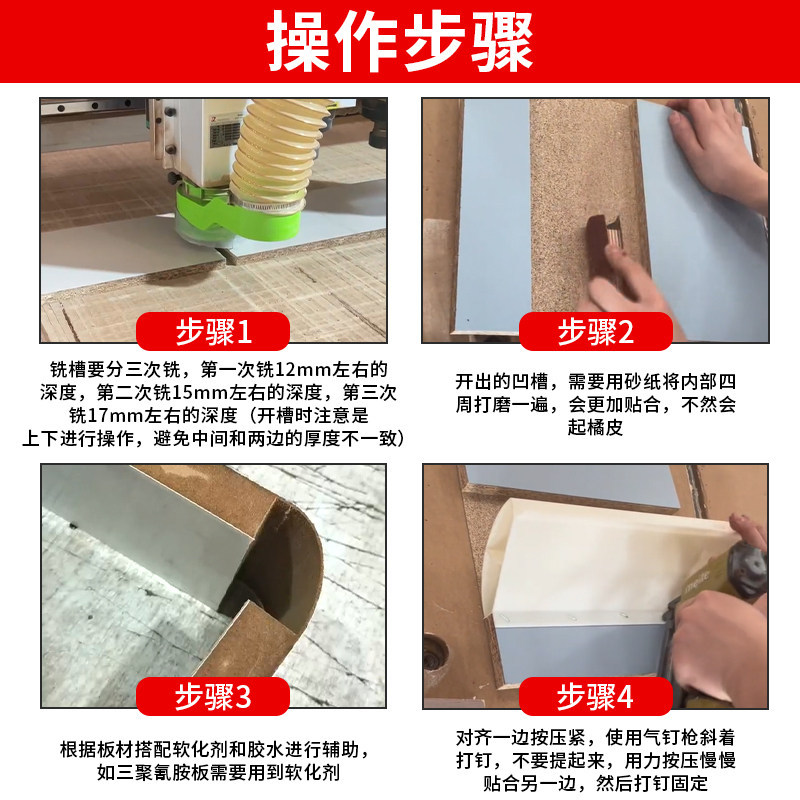 操作步骤

步骤1

铣槽要分三次铣，第一次铣12mm左右的深度，第二次铣15mm左右的深度，第三次铣17mm左右的深度（开槽时注意是上下进行操作，避免中间和两边的厚度不一致）

步骤2

开出的凹槽，需要用砂纸将内部四周打磨一遍，会更加贴合，不然会起橘皮

步骤3

根据板材搭配软化剂和胶水进行辅助，如三聚氰胺板需要用到软化剂

步骤4

对齐一边按压紧，使用气钉枪斜着打钉，不要提起来，用力按压慢慢贴合另一边，然后打钉固定