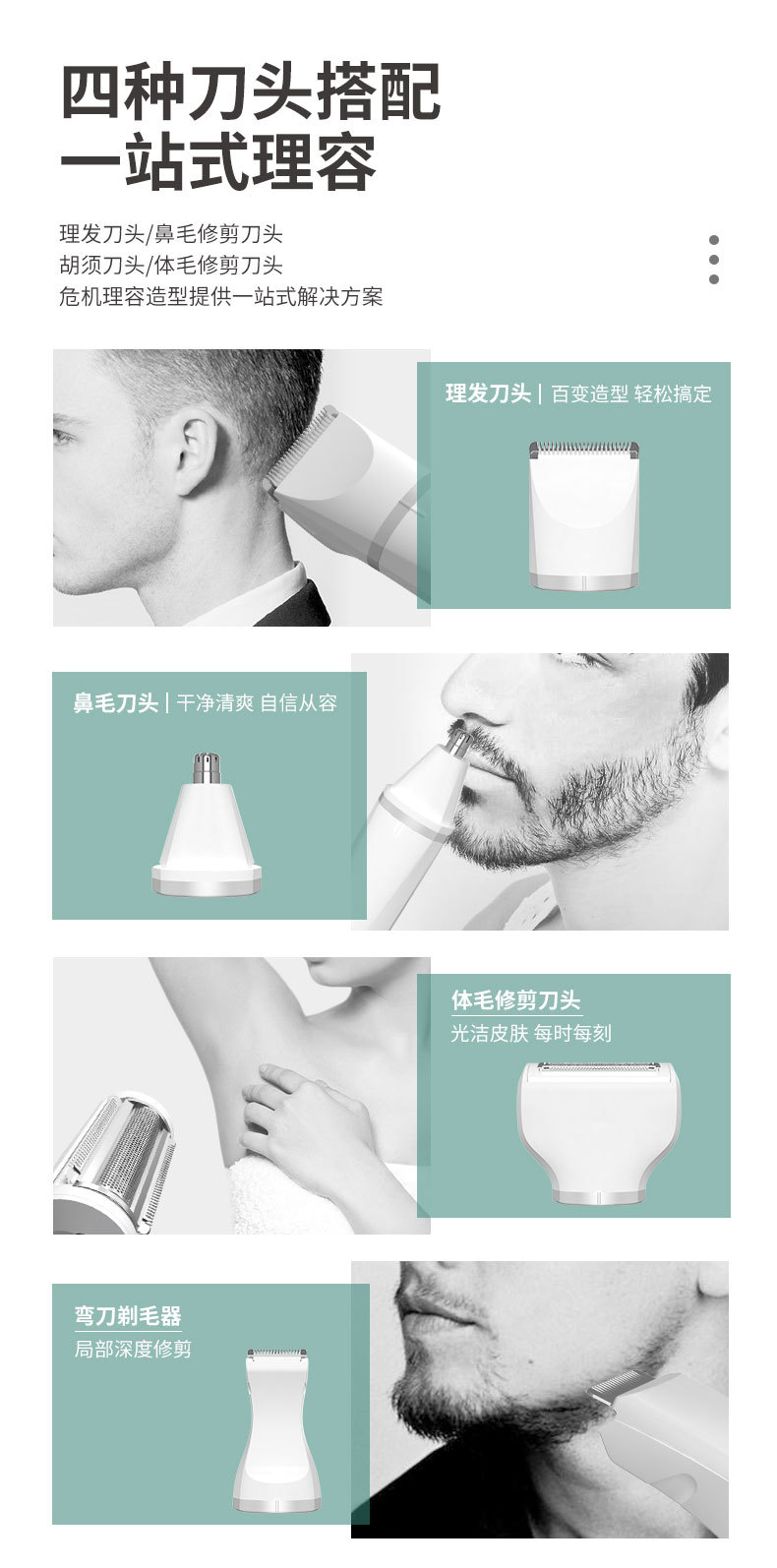 四种刀头搭配
一站式理容

理发刀头/鼻毛修剪刀头
胡须刀头/体毛修剪刀头
危机理容造型提供一站式解决方案

理发刀头 | 百变造型 轻松搞定

鼻毛刀头 | 干净清爽 自信从容

体毛修剪刀头
光洁皮肤 每时每刻

弯刀剃毛器
局部深度修剪