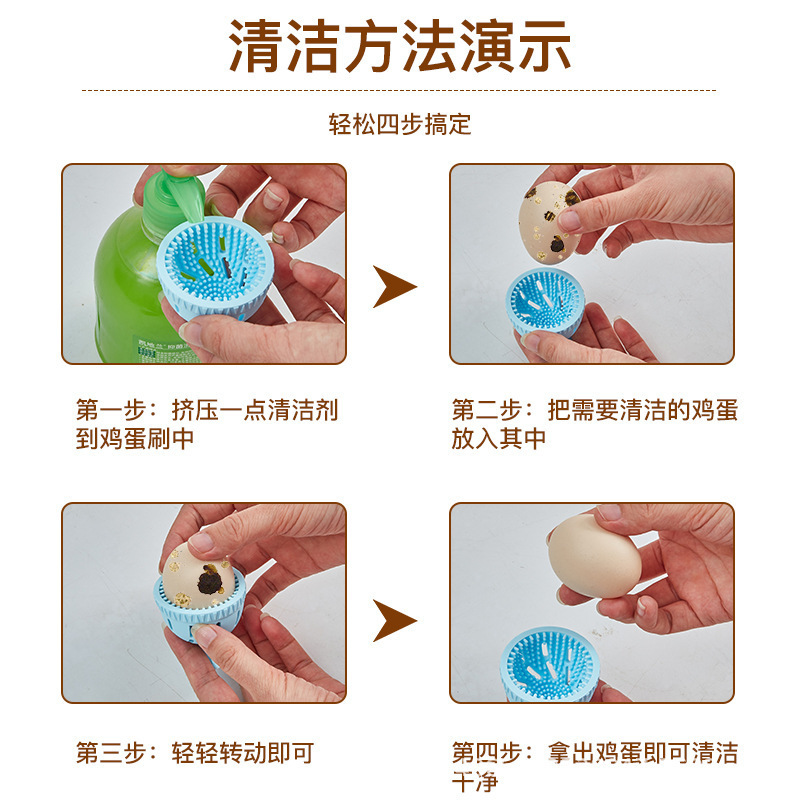 清洁方法演示

轻松四步搞定

第一步：挤压一点清洁剂到鸡蛋刷中

第二步：把需要清洁的鸡蛋放入其中

第三步：轻轻转动即可

第四步：拿出鸡蛋即可清洁干净