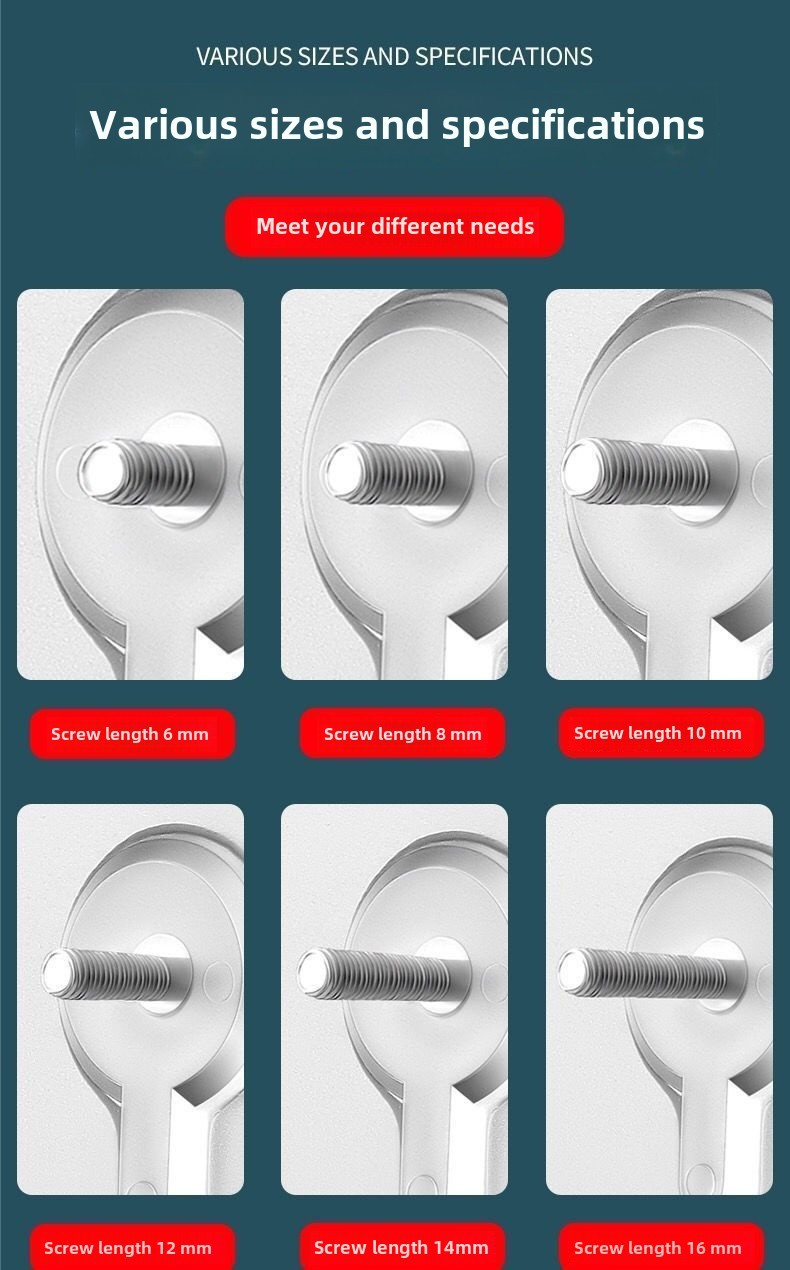 VARIOUS SIZES AND SPECIFICATIONS

Various sizes and specifications

Meet your different needs

Screw length 6 mm

Screw length 8 mm

Screw length 10 mm

Screw length 12 mm

Screw length 14mm

Screw length 16 mm