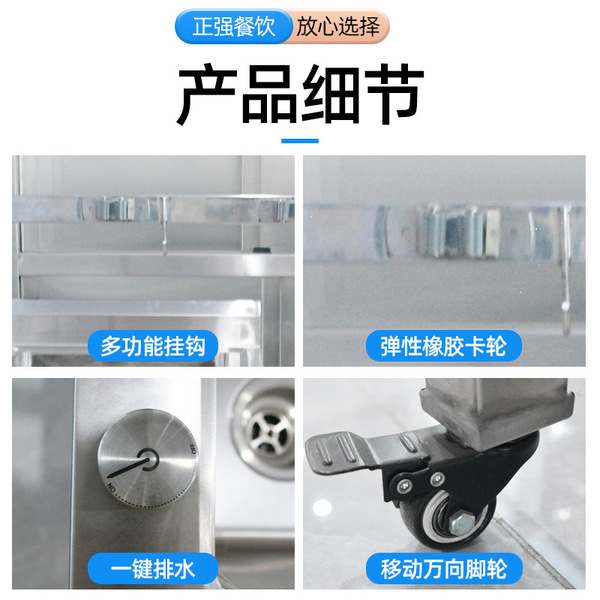 正强餐饮 放心选择

产品细节

多功能挂钩

弹性橡胶卡轮

OFF
ON

一键排水

移动万向脚轮