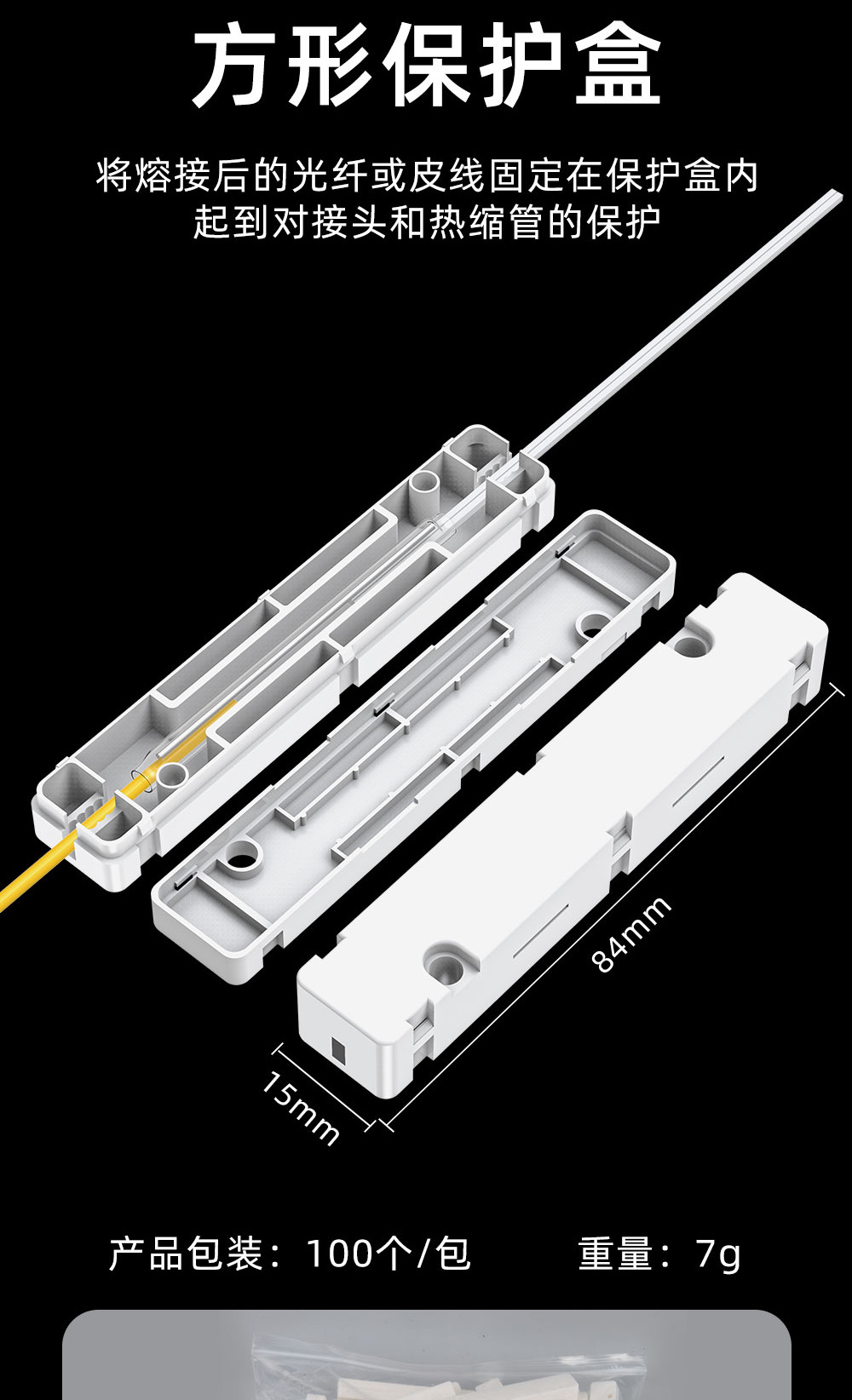 方形保护盒

将熔接后的光纤或皮线固定在保护盒内
起到对接头和热缩管的保护

84mm

15mm

产品包装：100个/包

重量：7g