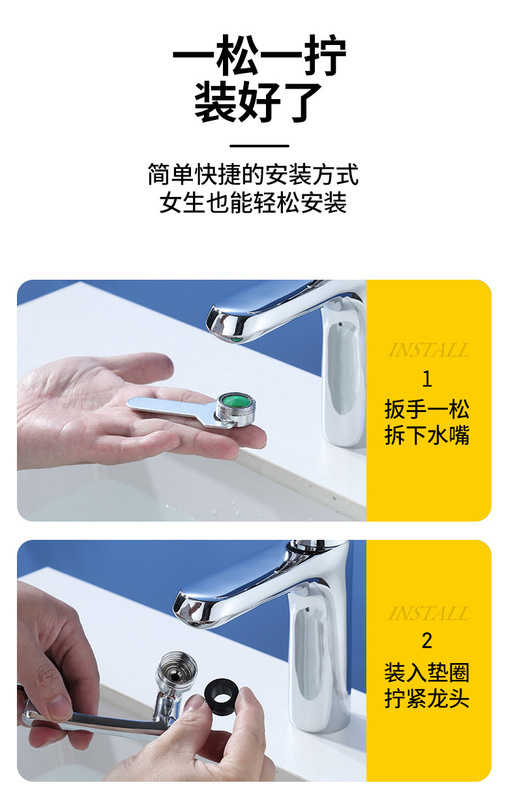 一松一拧
装好了

简单快捷的安装方式
女生也能轻松安装

INSTALL
1
扳手一松
拆下水嘴

INSTALL
2
装入垫圈
拧紧龙头