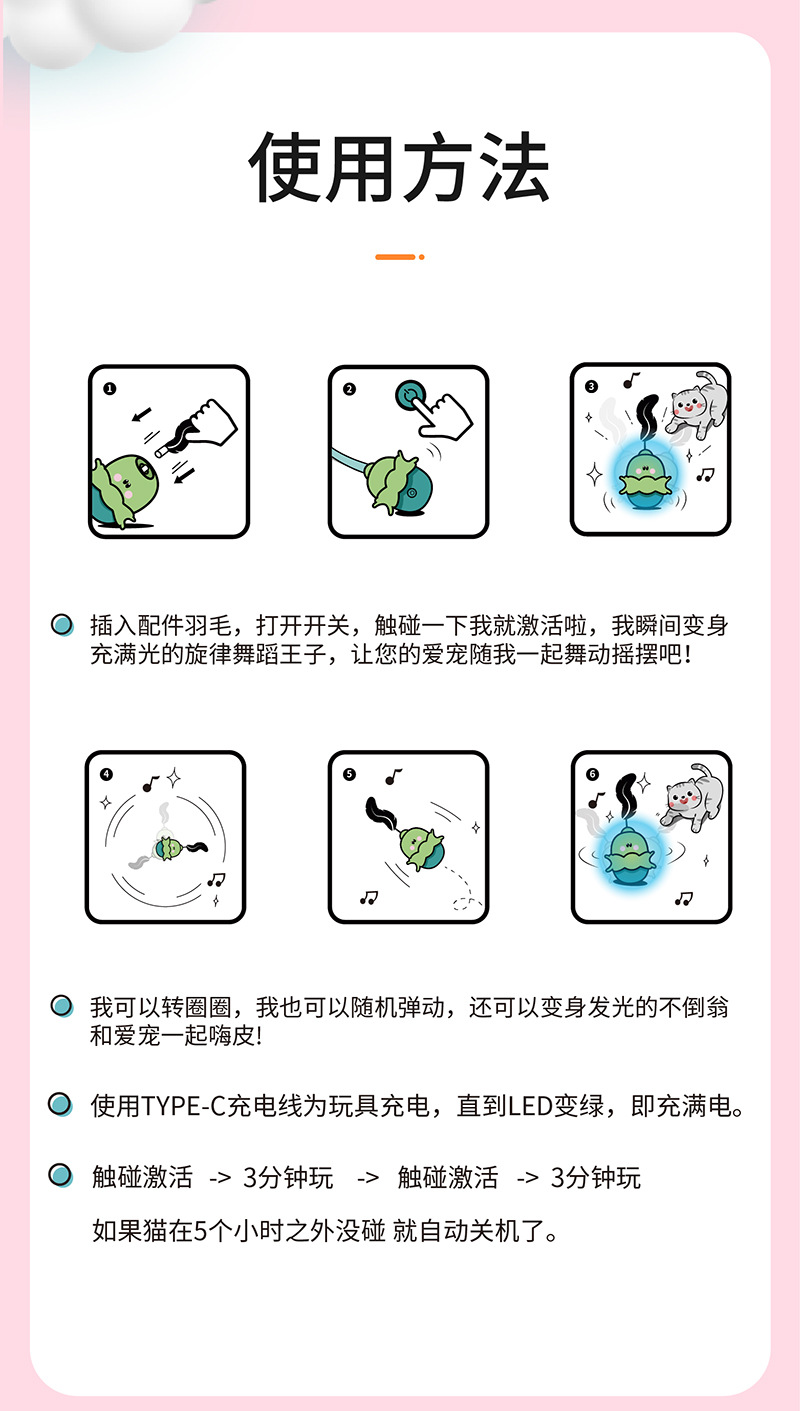 使用方法

1

2

3

插入配件羽毛，打开开关，触碰一下我就激活啦，我瞬间变身充满光的旋律舞蹈王子，让您的爱宠随我一起舞动摇摆吧!

4

5

6

我可以转圈圈，我也可以随机弹动，还可以变身发光的不倒翁和爱宠一起嗨皮!

使用TYPE-C充电线为玩具充电，直到LED变绿，即充满电。

触碰激活 -> 3分钟玩 -> 触碰激活 -> 3分钟玩

如果猫在5个小时之外没碰 就自动关机了。