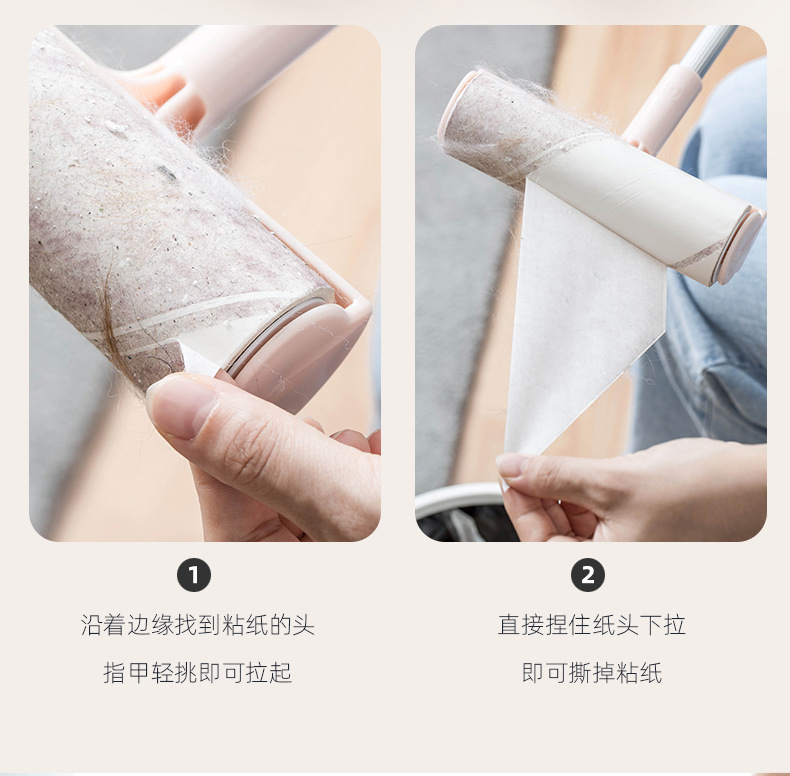 1

沿着边缘找到粘纸的头

指甲轻挑即可拉起

2

直接捏住纸头下拉

即可撕掉粘纸