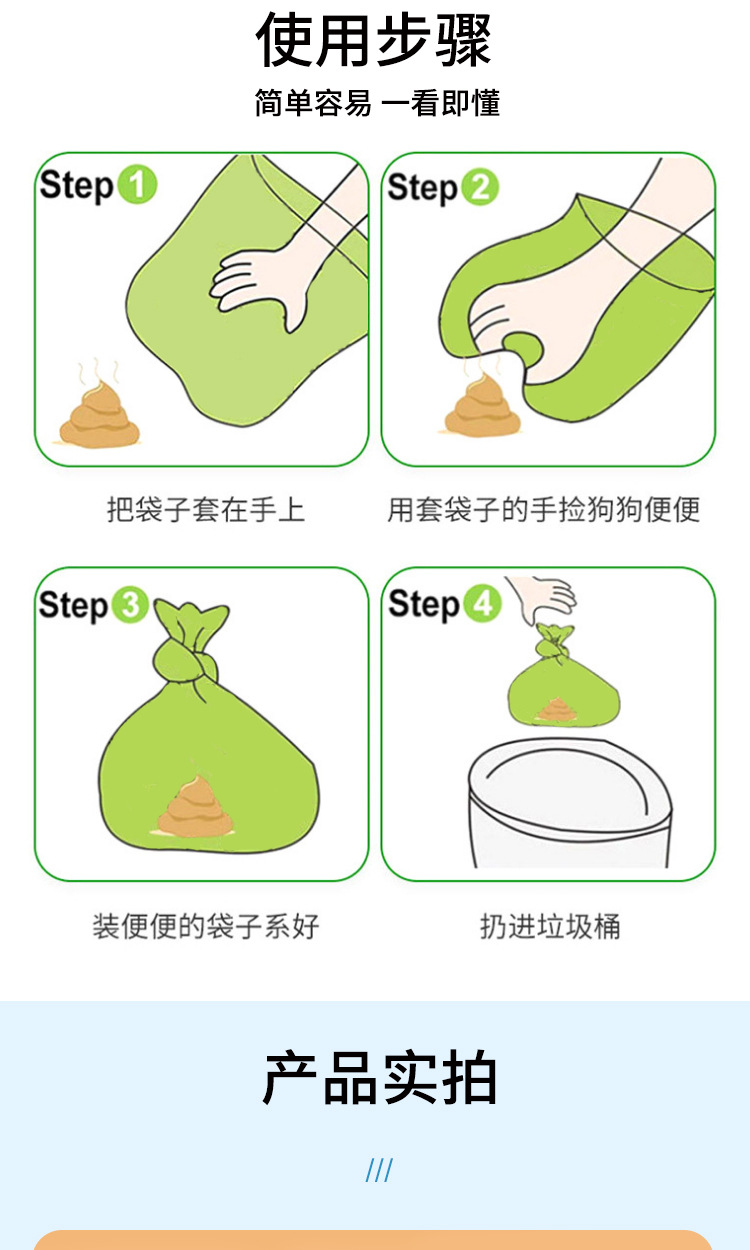 使用步骤

简单容易 一看即懂

Step 1

把袋子套在手上

Step 2

用套袋子的手捡狗狗便便

Step 3

装便便的袋子系好

Step 4

扔进垃圾桶

产品实拍

///